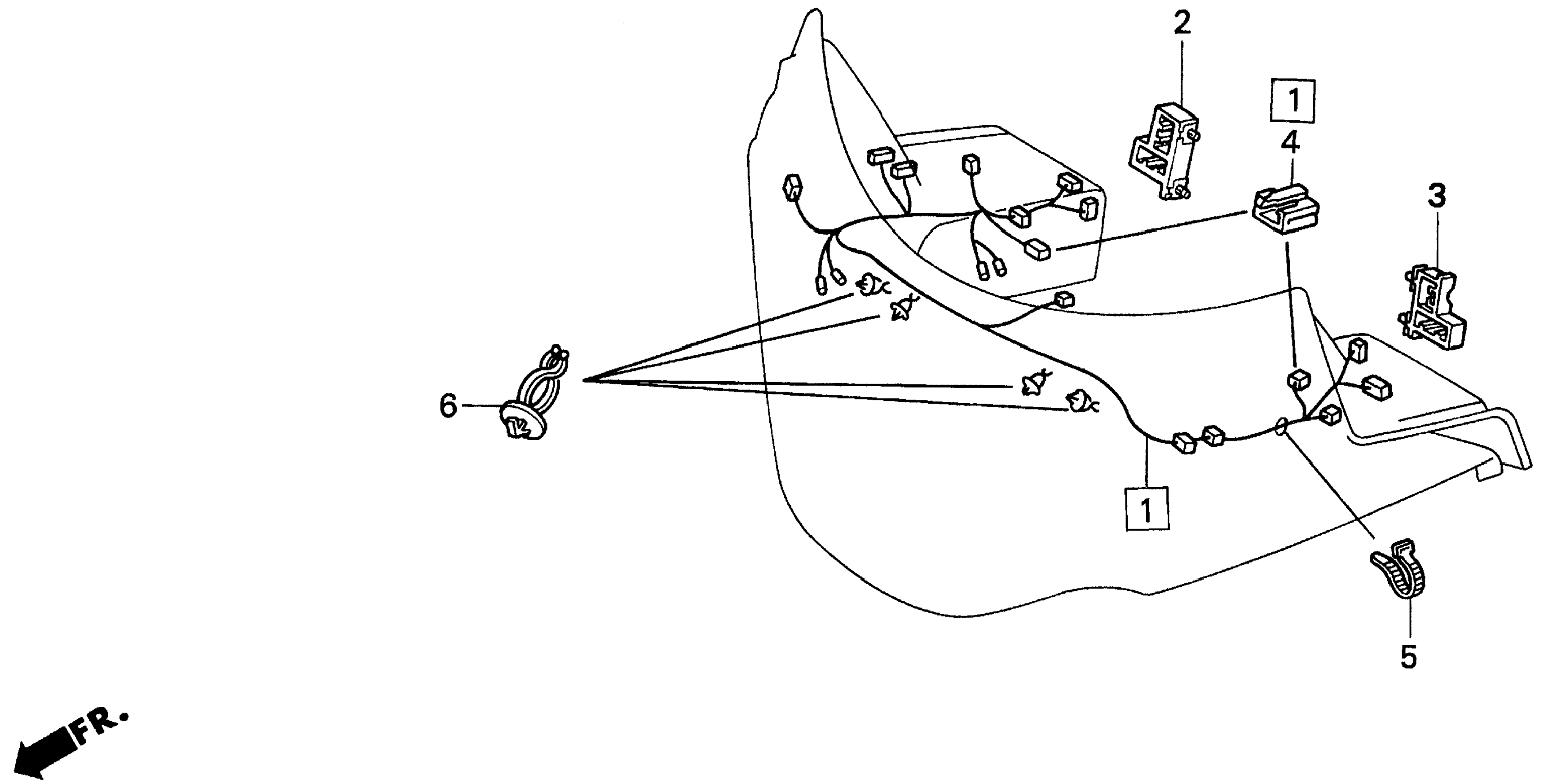 2
1
4
3
6
1
5
FR.