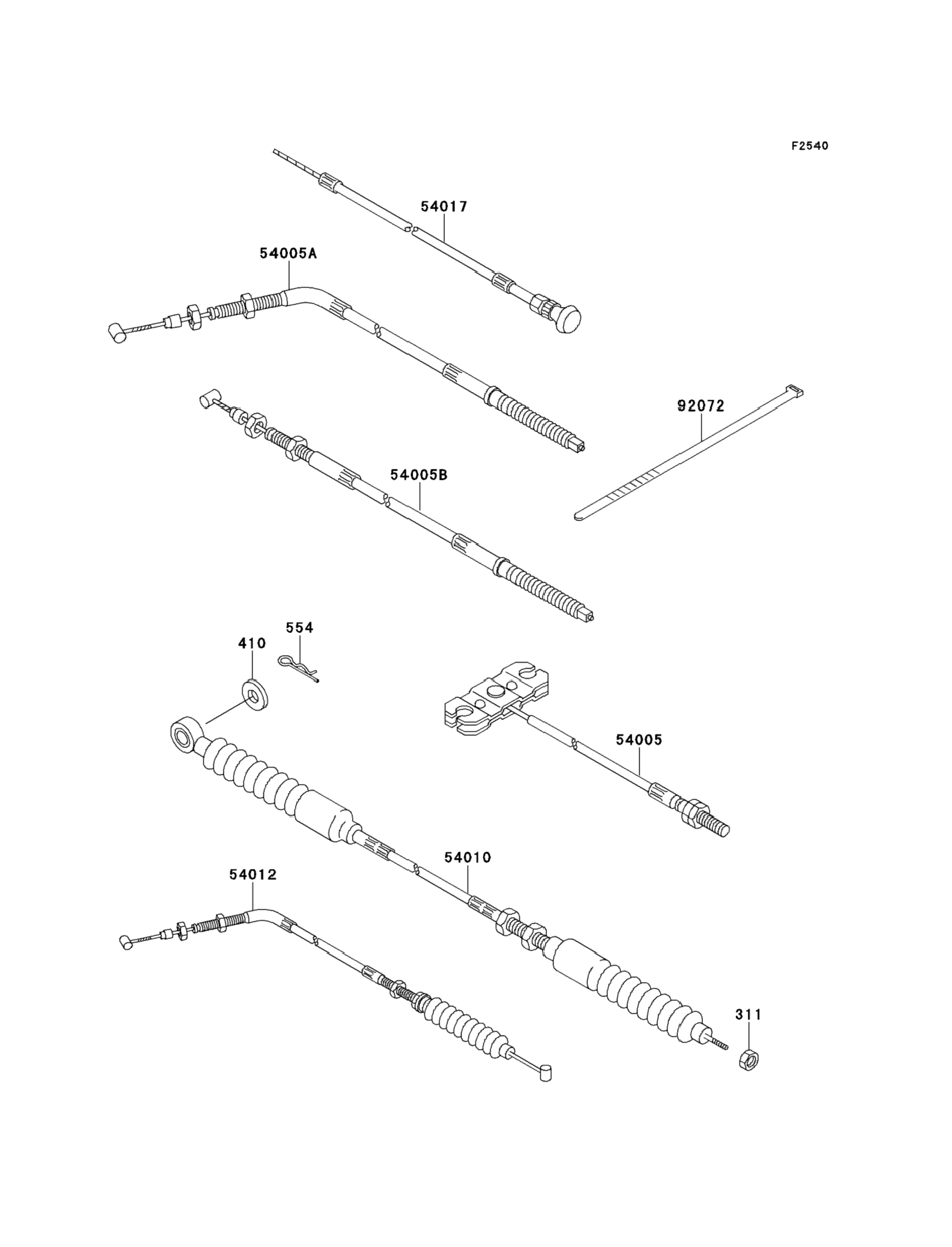 F2540

54017

54005A

92072

54005B

554

410

54005

54010

54012

311