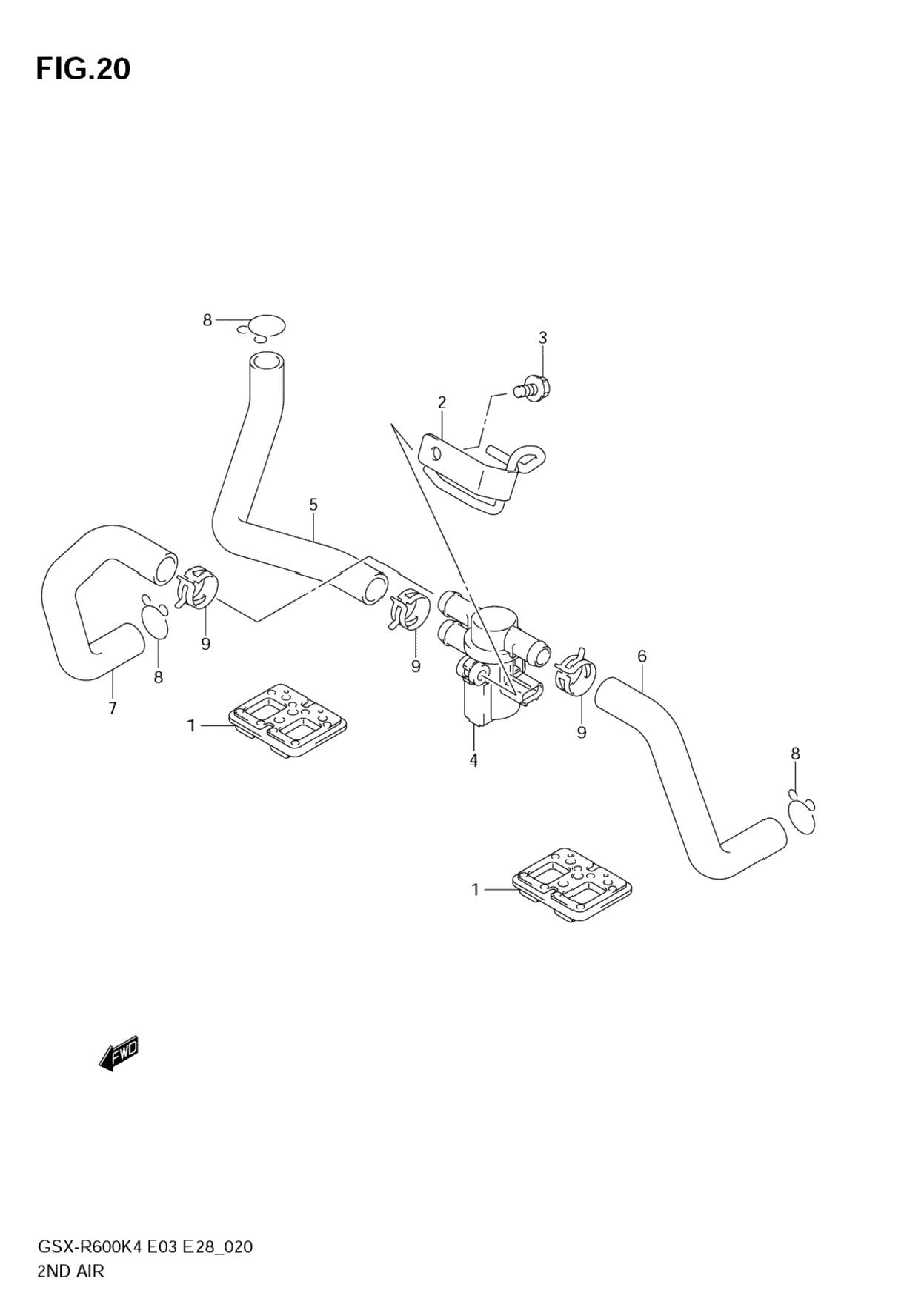 FIG.20

8

3

2

5

9

8

7

9

6

1

4

9

8

1

FWD

GSX-R600K4 E03 E28_020
2ND AIR