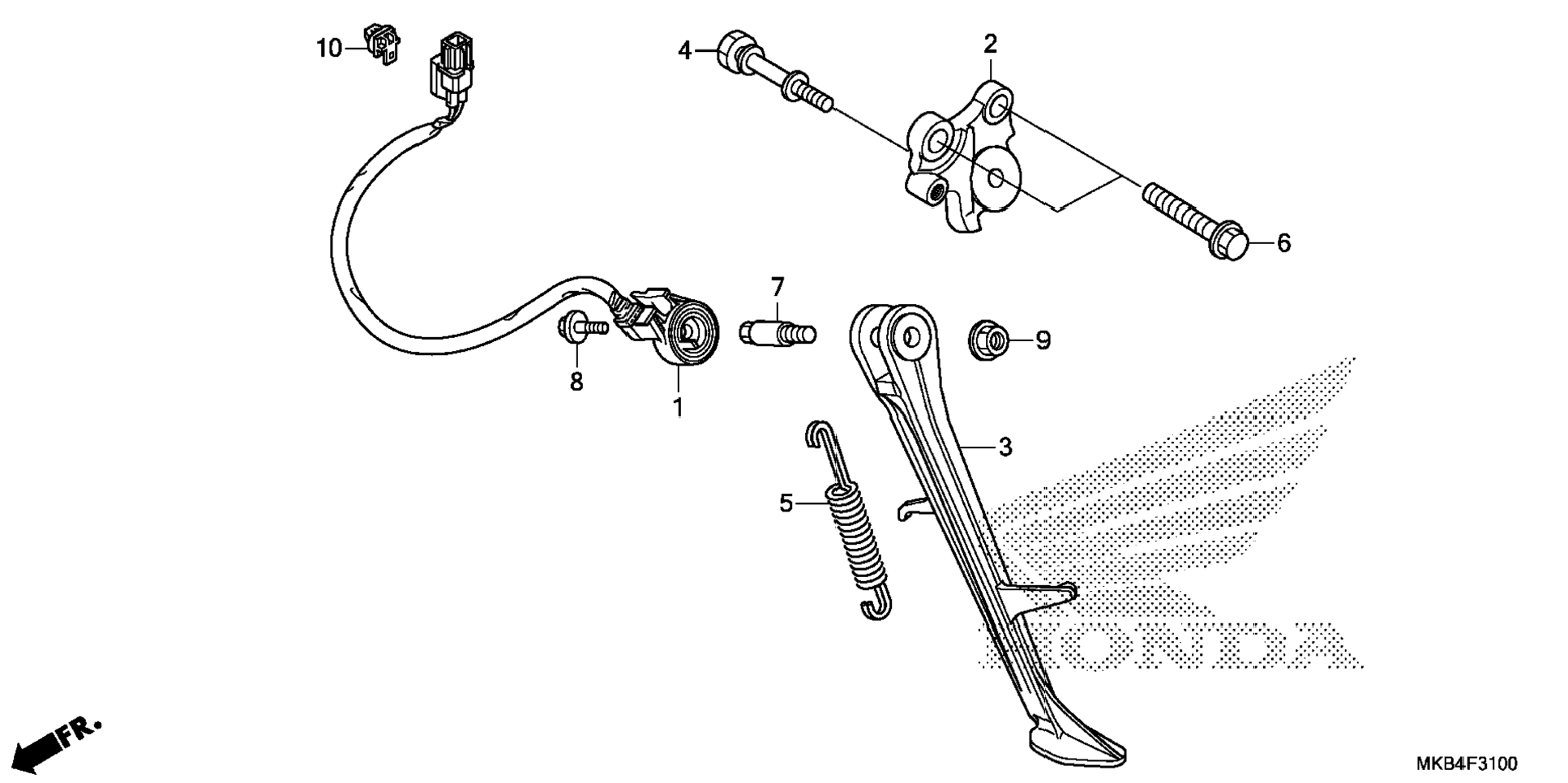 10
4
2
6
7
9
8
1
3
5
HONDA
FR.
MKB4F3100