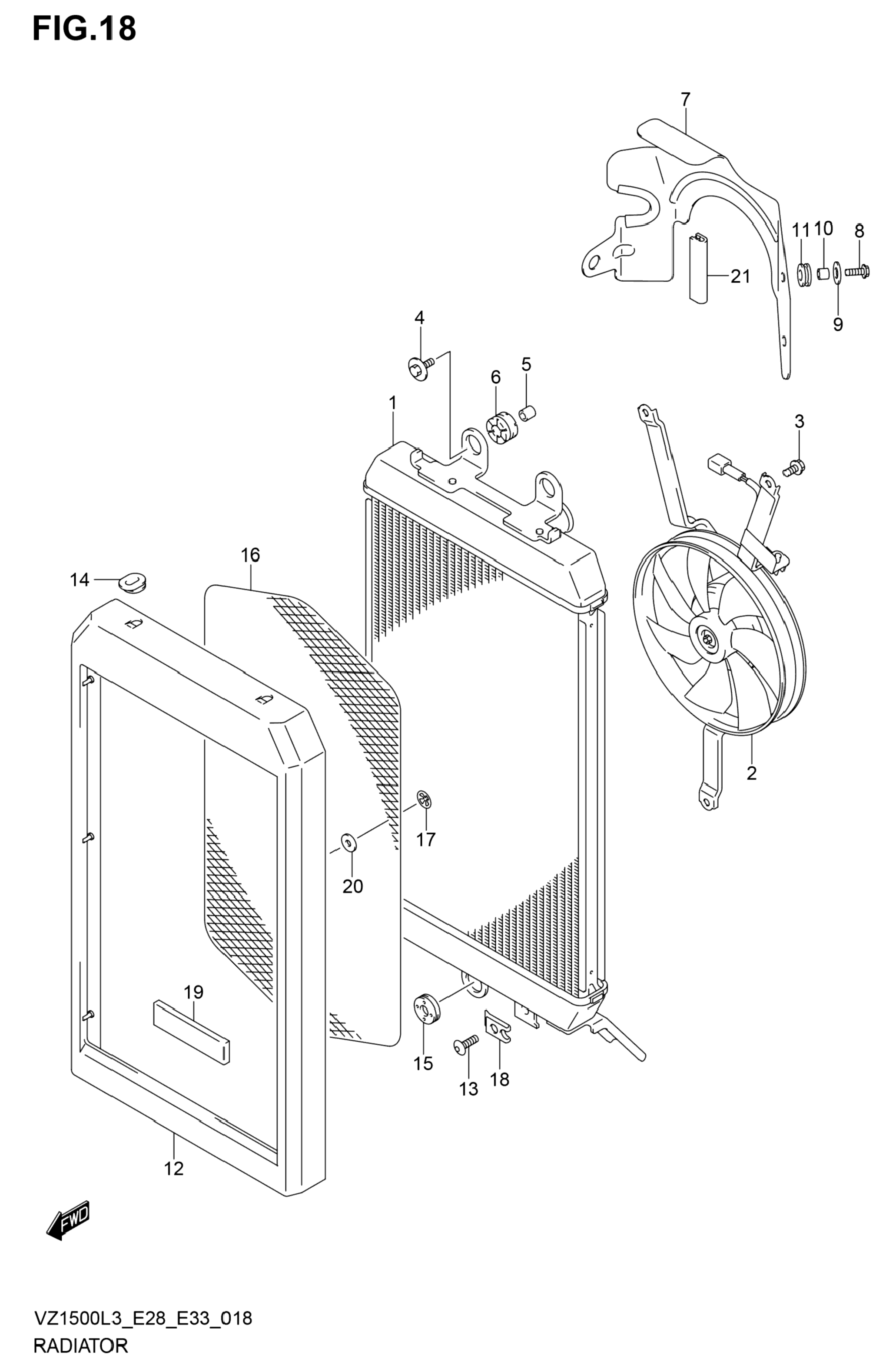 FIG.18

7

11 10 8

21

9

4

6 5

1

3

16

14

2

17

20

19

15

13 18

12

FWD

VZ1500L3_E28_E33_018

RADIATOR