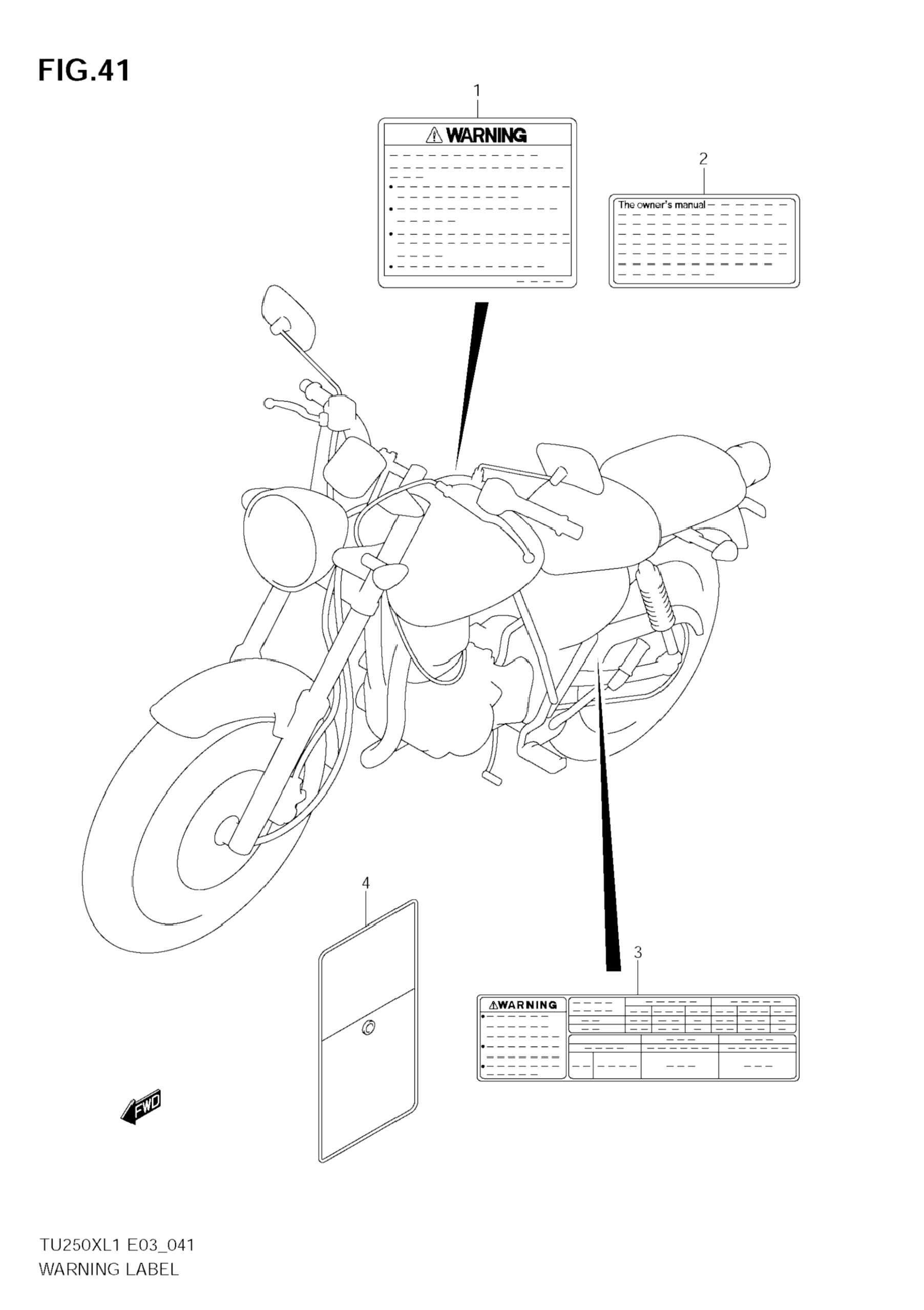 FIG.41

1

WARNING

2

The owner's manual

4

3

WARNING

FWD

TU250XL1 E03_041
WARNING LABEL