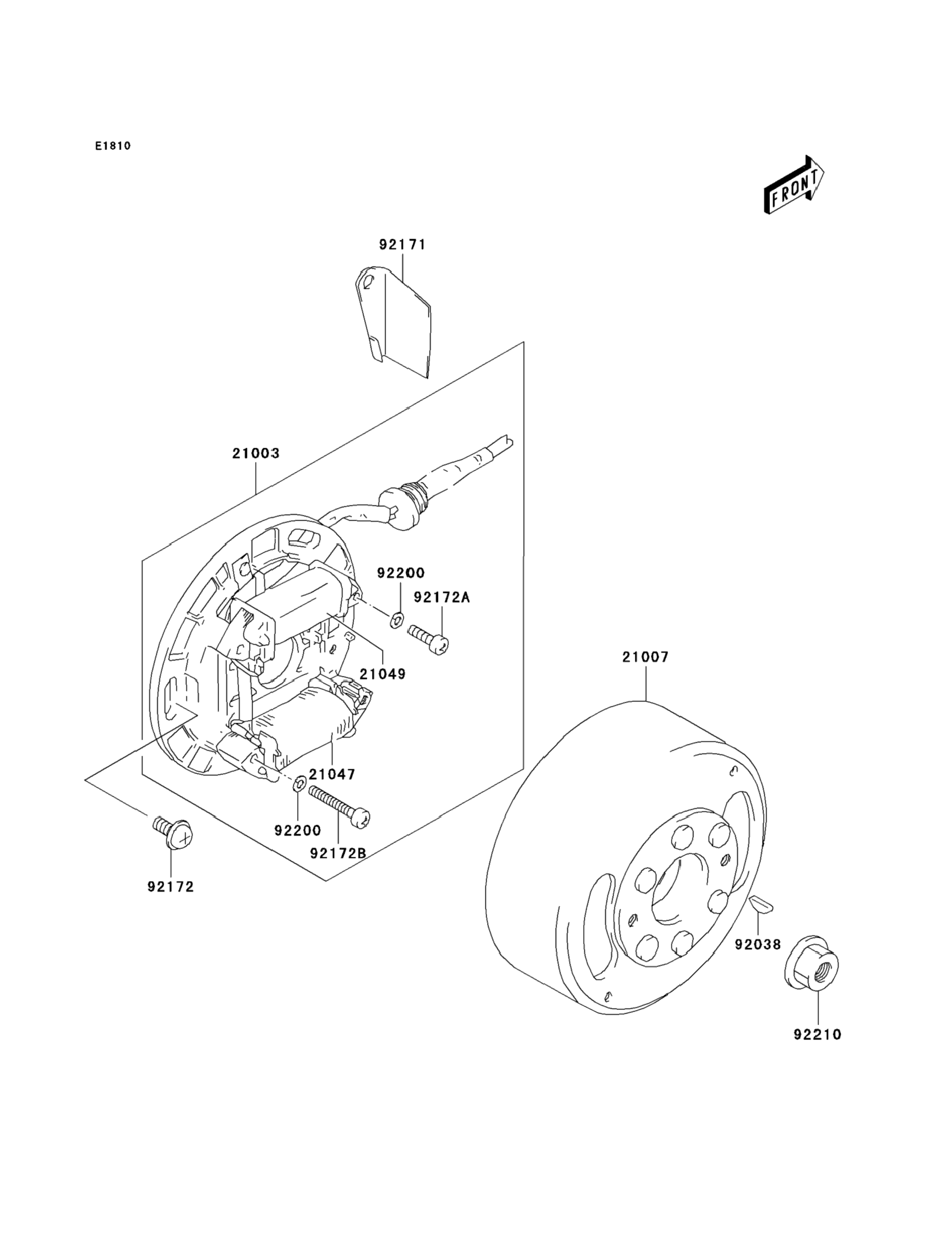 E1810

FRONT

92171

21003

92200

92172A

21049

21007

21047

92200

92172B

92172

92038

92210