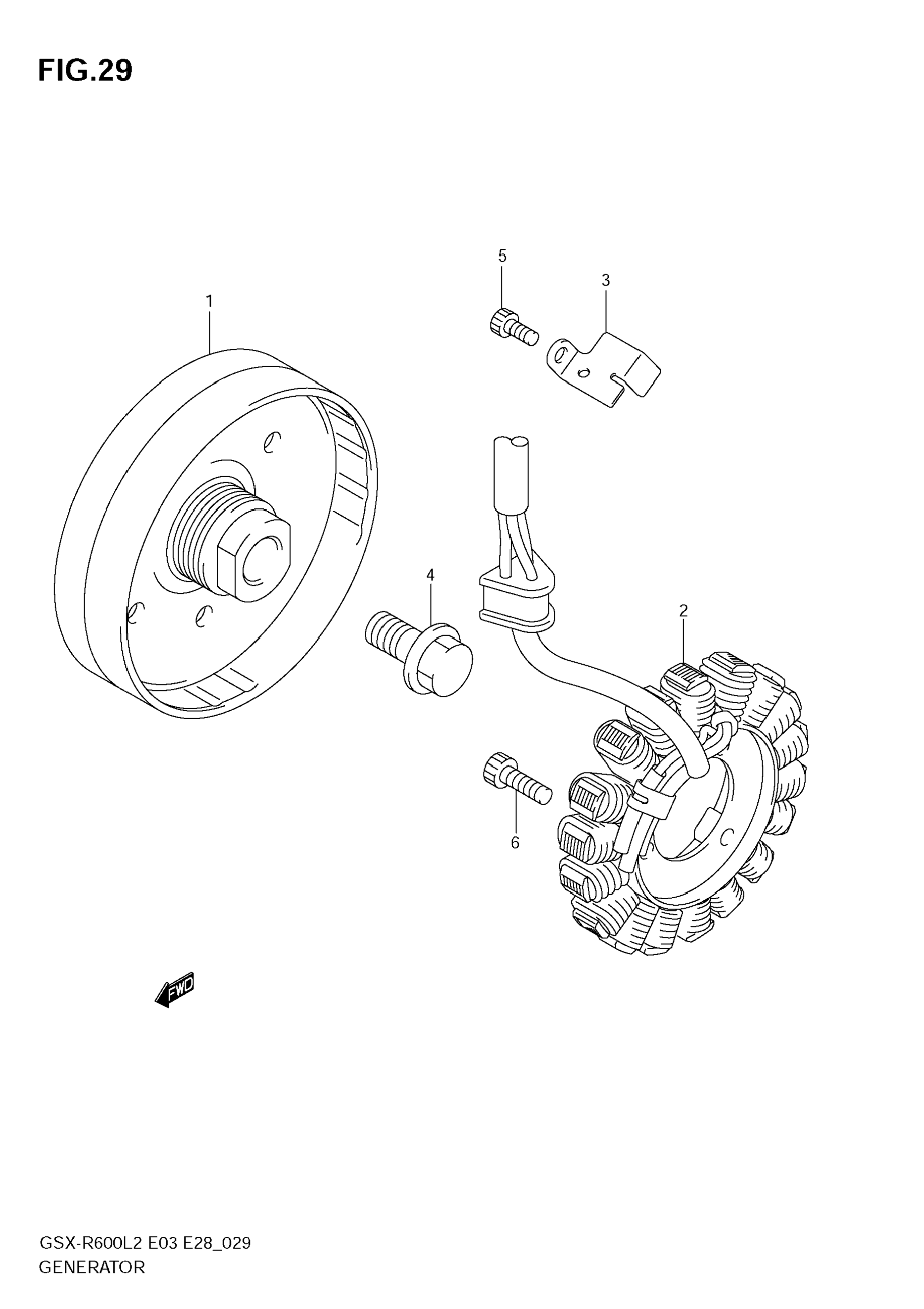 FIG.29

5

3

1

4

2

6

FWD

GSX-R600L2 E03 E28_029
GENERATOR