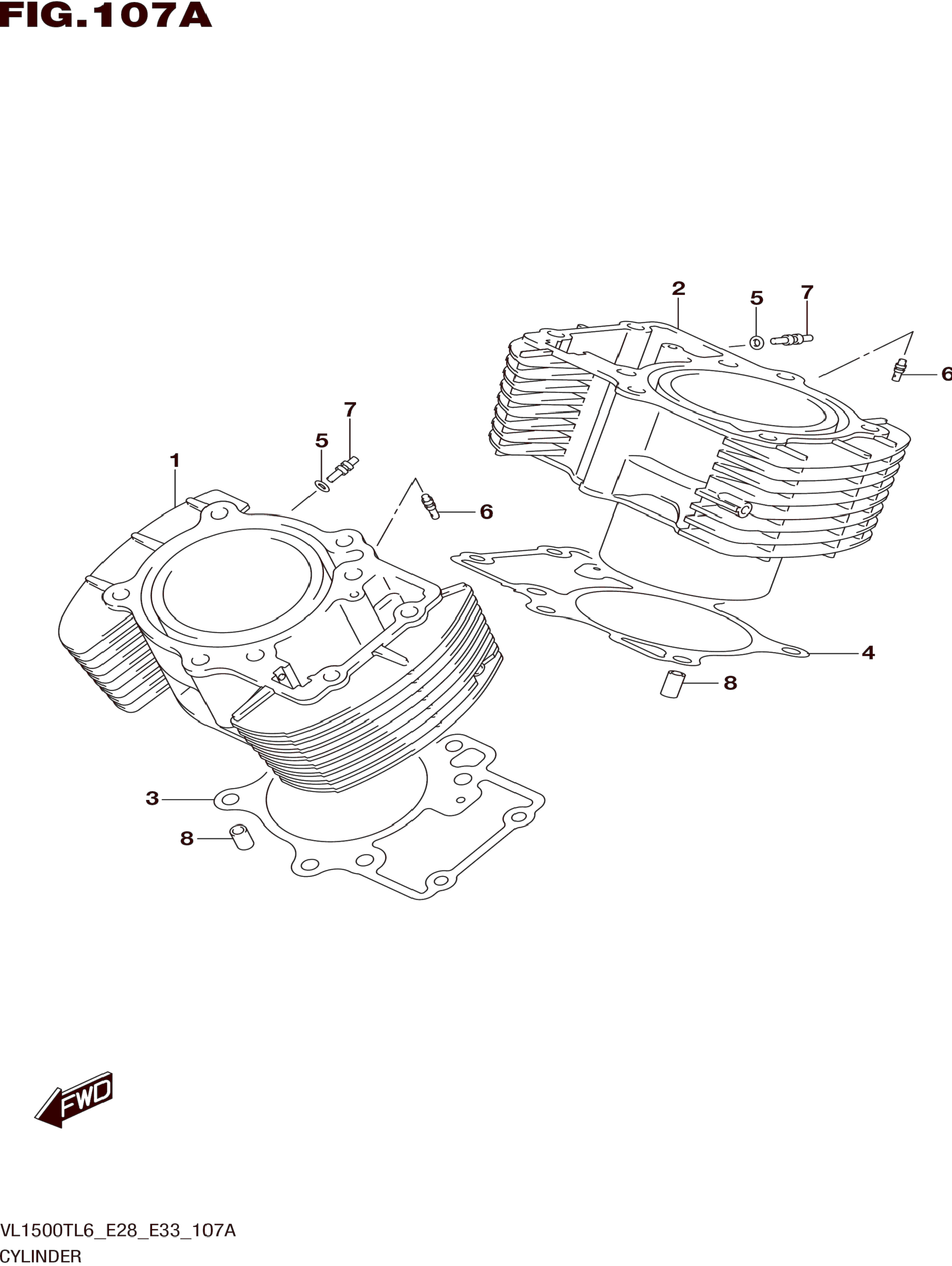 FIG.107A

2
5
7
6
7
5
1
6
4
8
3
8

FWD

VL1500TL6_E28_E33_107A
CYLINDER