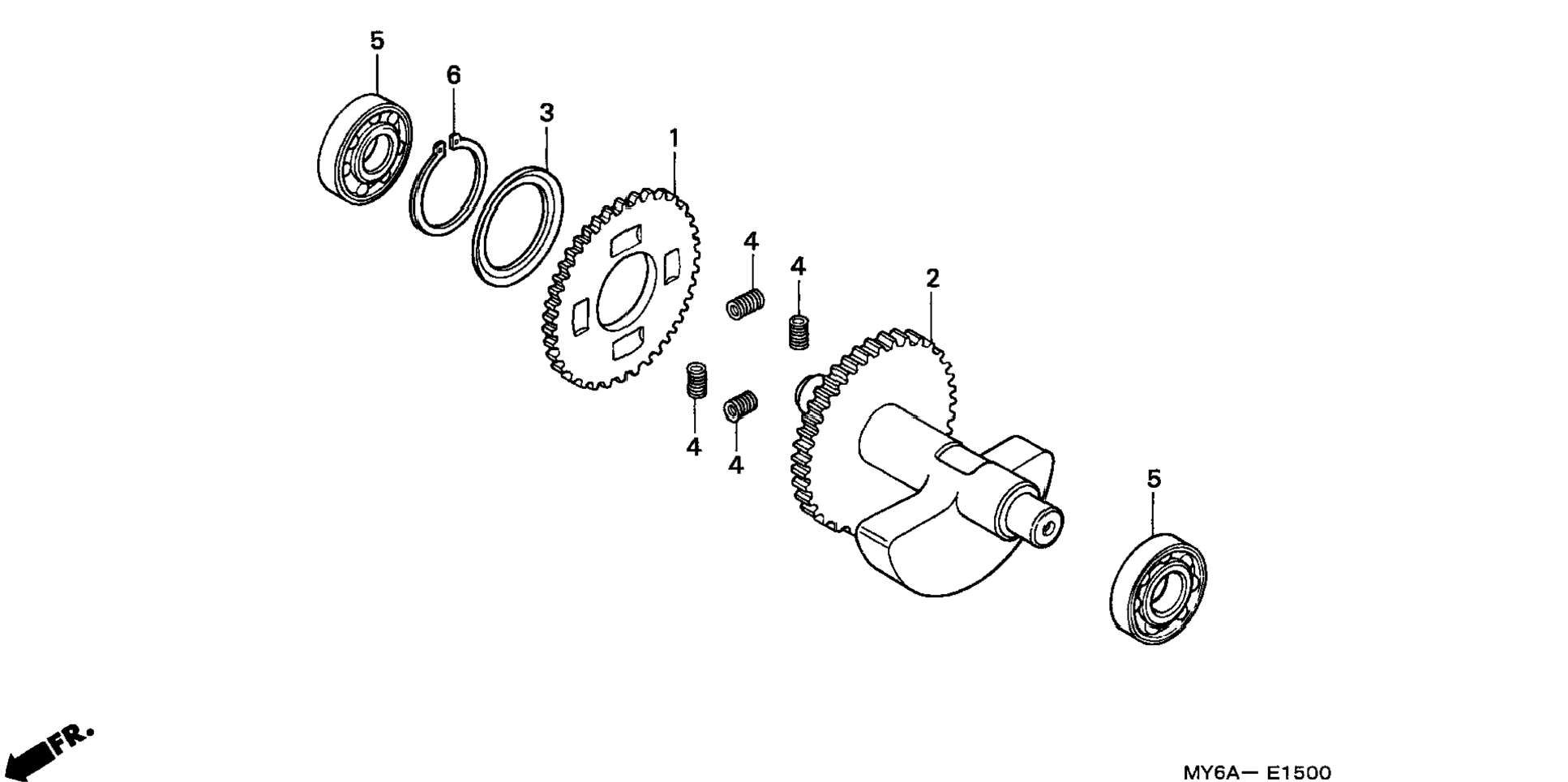 5
6
3
1
4
4
2
4
4
5
FR.
MY6A— E1500