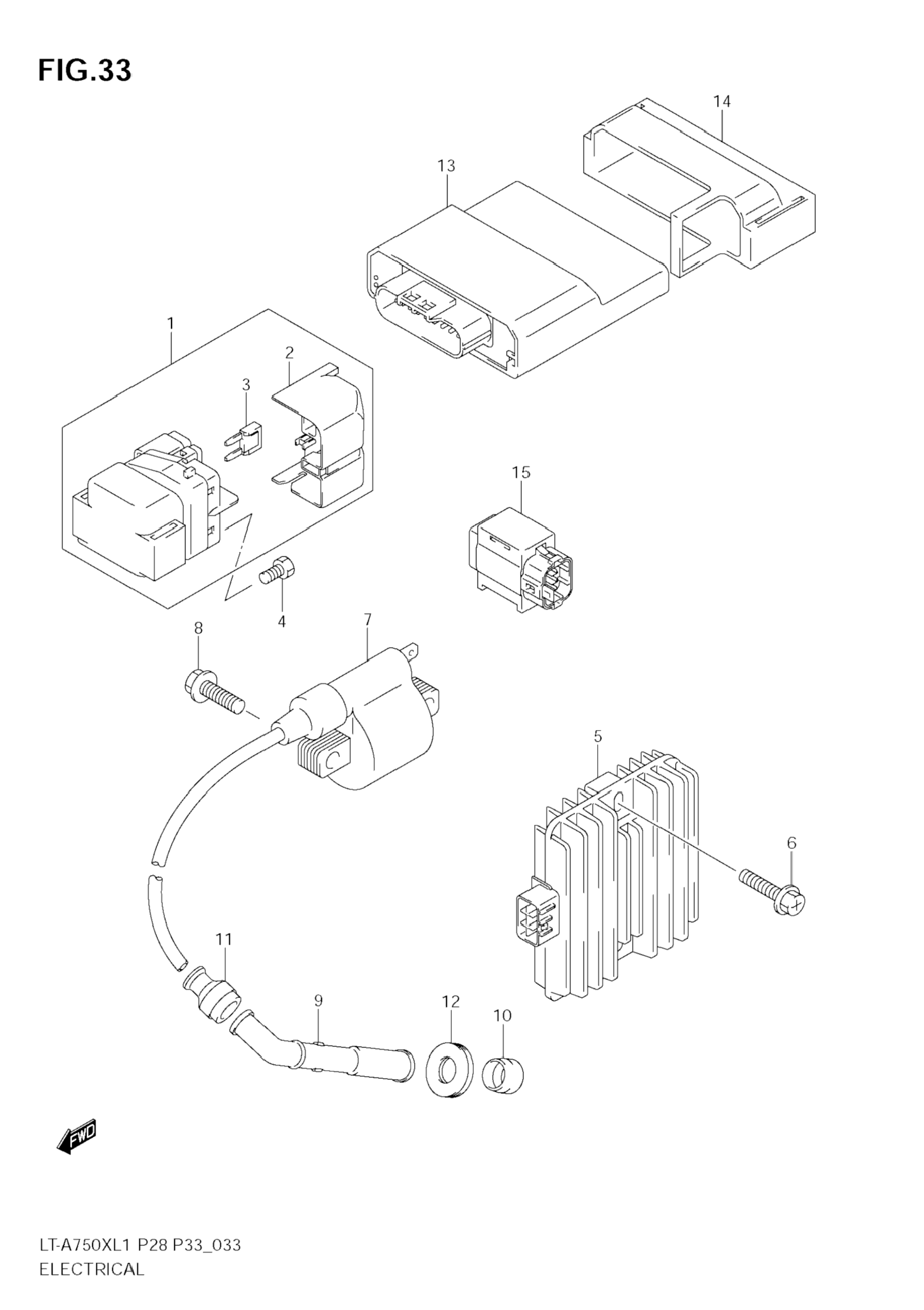 FIG.33

14

13

1

2

3

15

4

8

7

5

6

11

9

12

10

FWD

LT-A750XL1 P28 P33_033
ELECTRICAL