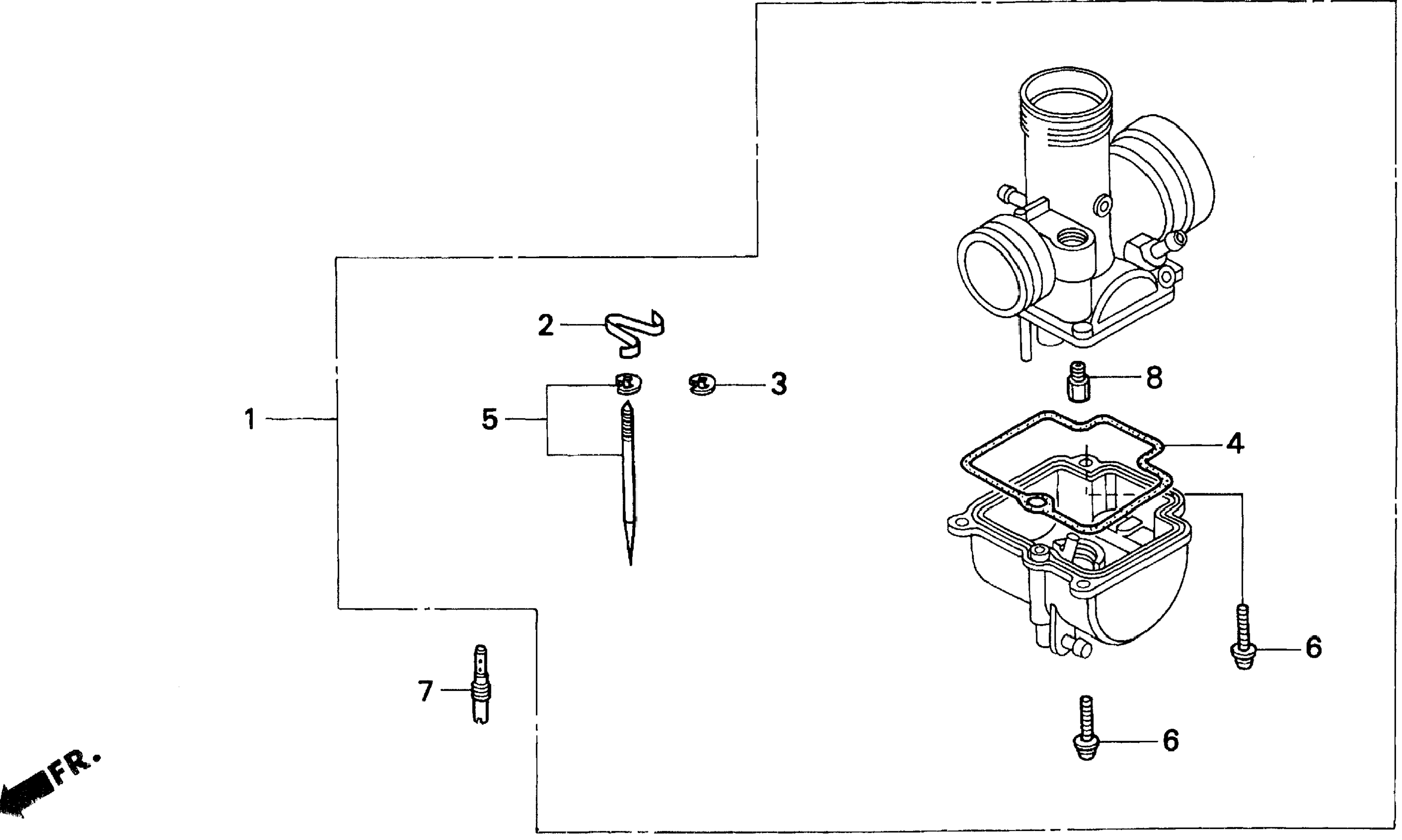 2
3
8
1
5
4
6
7
6
FR.