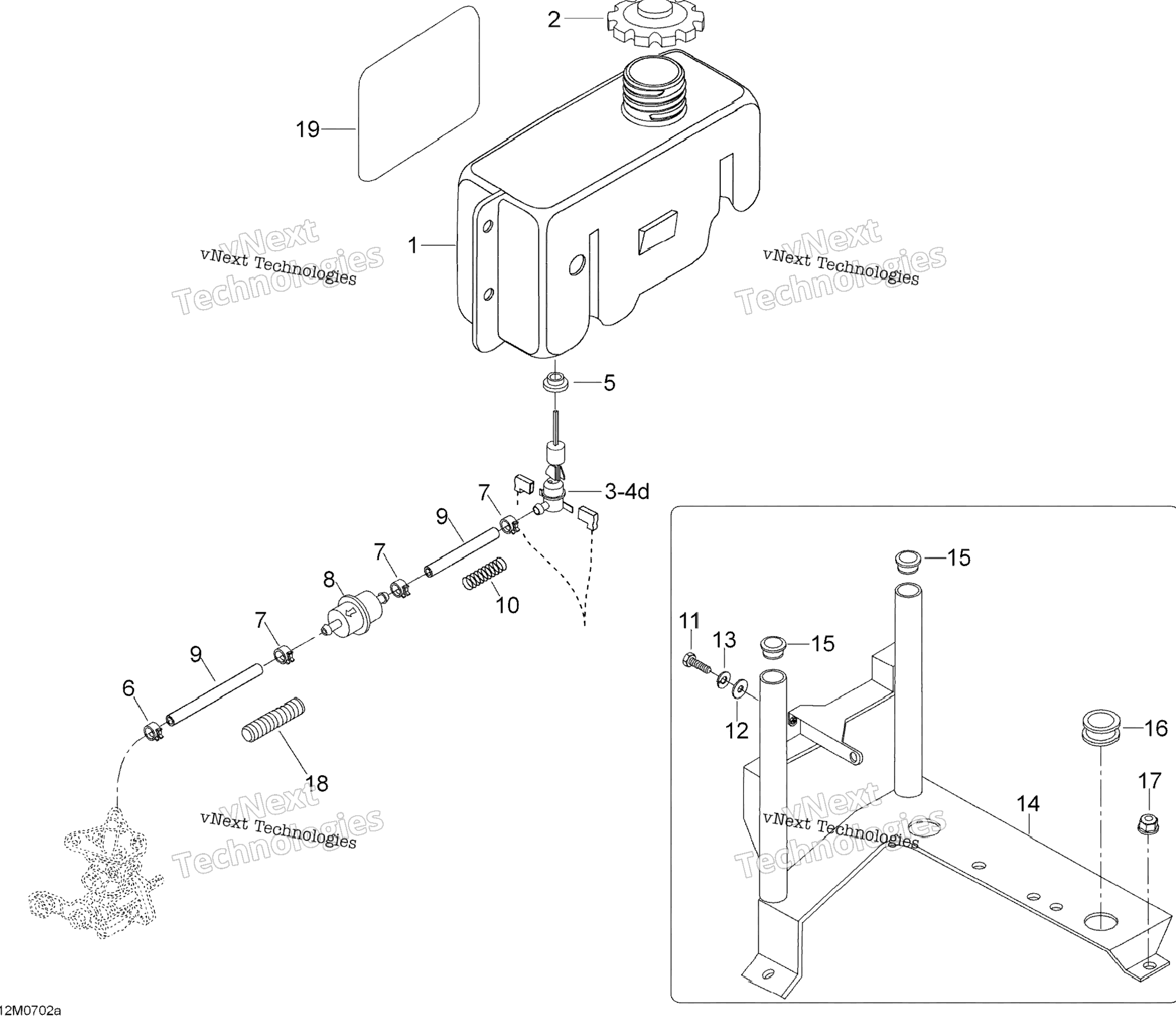 2
19
1
vNext Technologies
vNext Technologies
vNext Technologies
vNext Technologies
5
3-4d
7
9
7
8
10
7
9
6
18
vNext Technologies
vNext Technologies
15
11
13
15
12
16
17
14
vNext Technologies
vNext Technologies
12M0702a