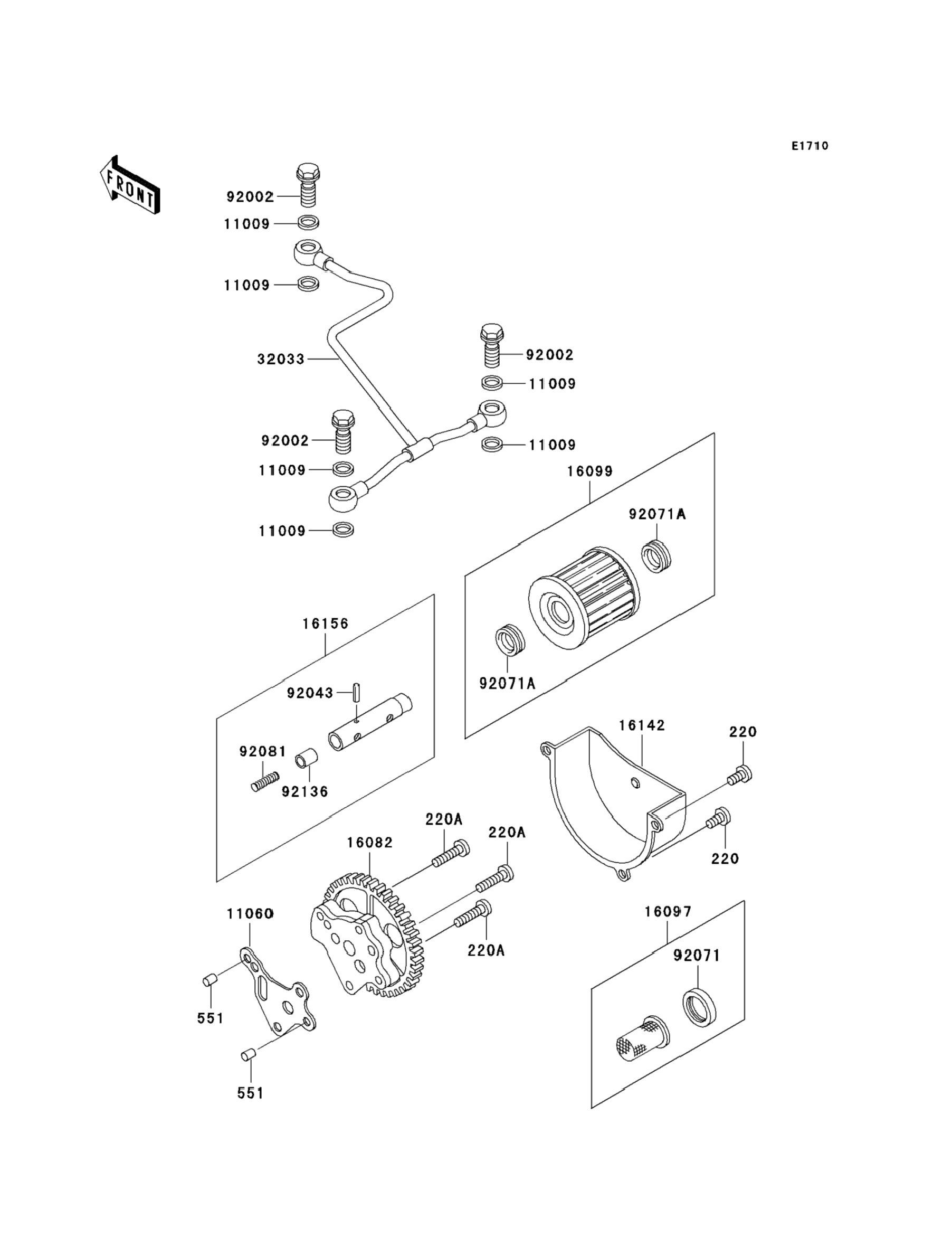 E1710

FRONT

92002
11009
11009
32033
92002
11009
92002
11009
11009
11009
16099
92071A
92071A
16156
92043
92081
92136
16142
220
220
220A
220A
16082
220A
11060
551
551
16097
92071