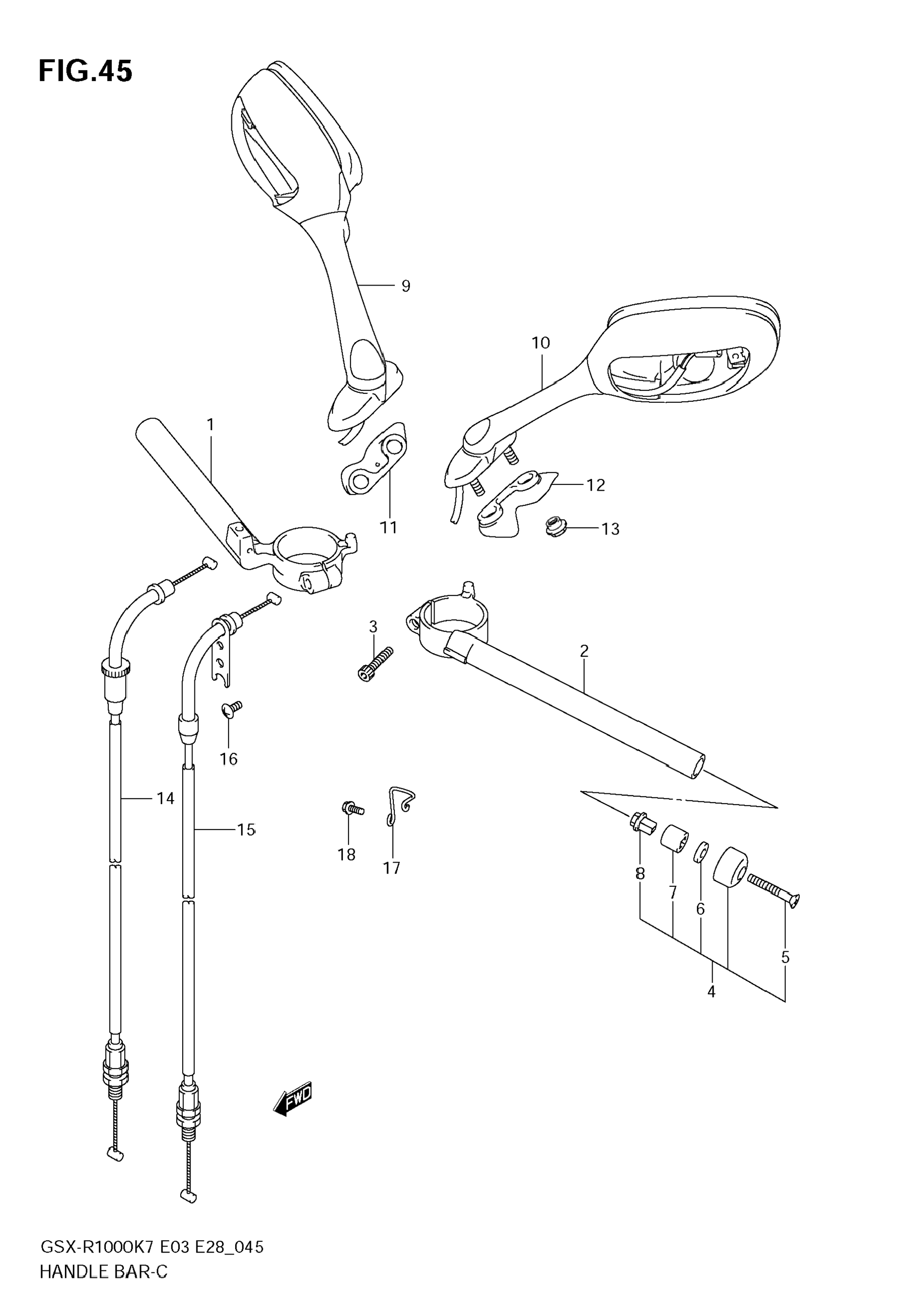 FIG.45

9

10

1

11

12

13

3

2

16

14

15

18

17

8

7

6

5

4

FWD

GSX-R1000K7 E03 E28_045
HANDLE BAR-C