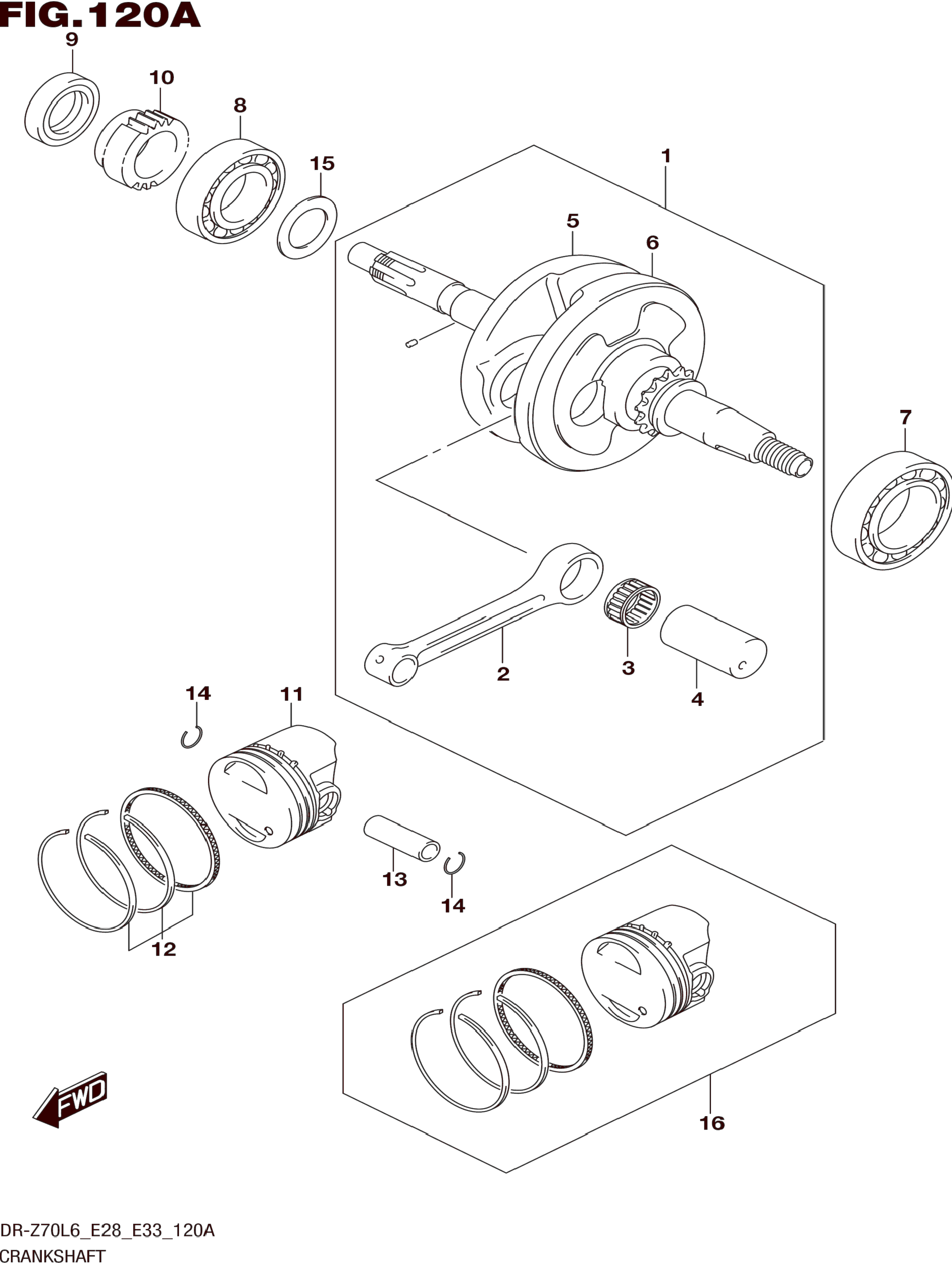 FIG.120A

9
10
8
15
1
5
6
7
2
3
4
14
11
13
14
12
16

FWD

DR-Z70L6_E28_E33_120A
CRANKSHAFT