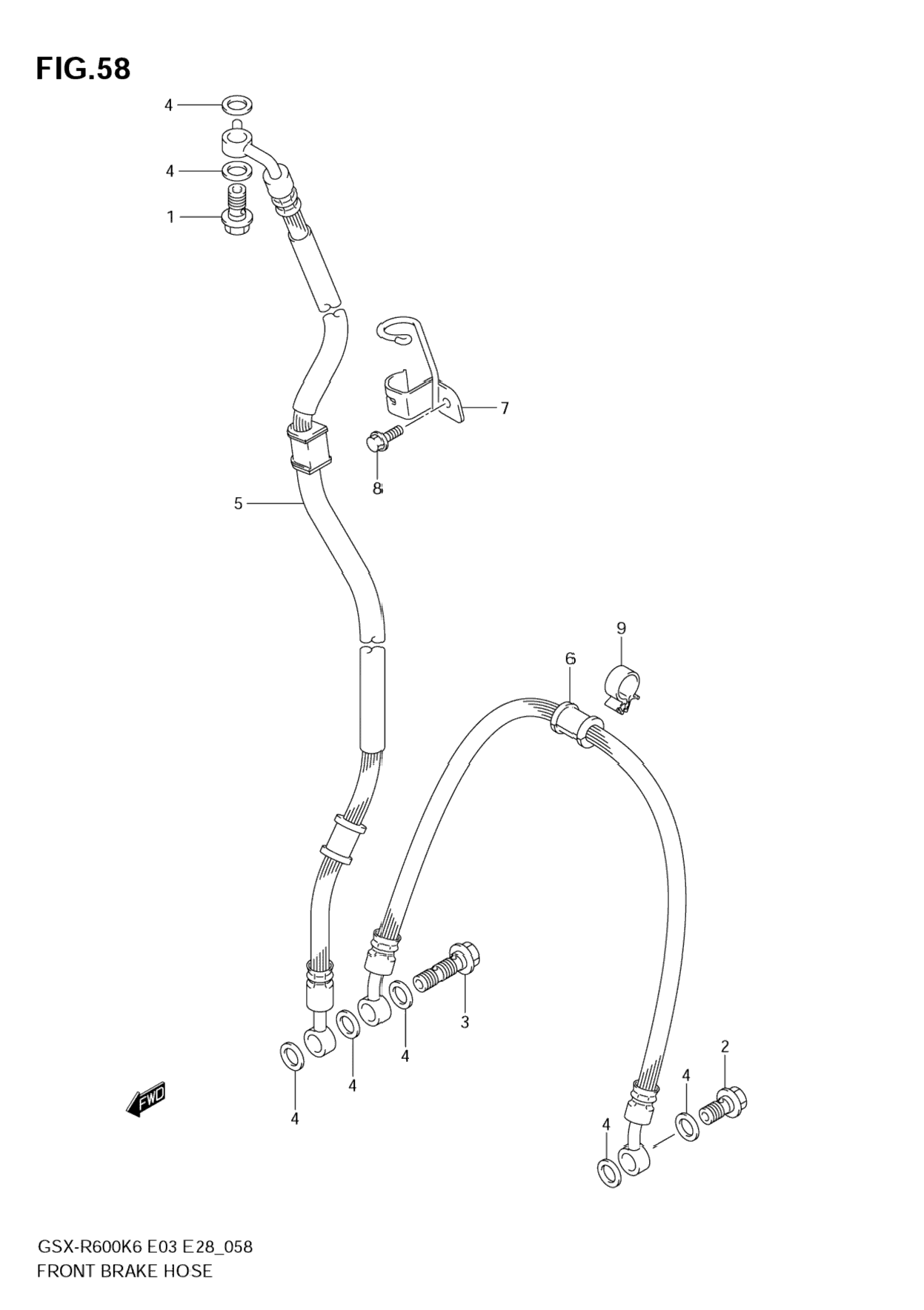 FIG.58

4
4
1
7
8
5
9
6
3
4
4
4
2
4
4
FWD

GSX-R600K6 E03 E28_058
FRONT BRAKE HOSE