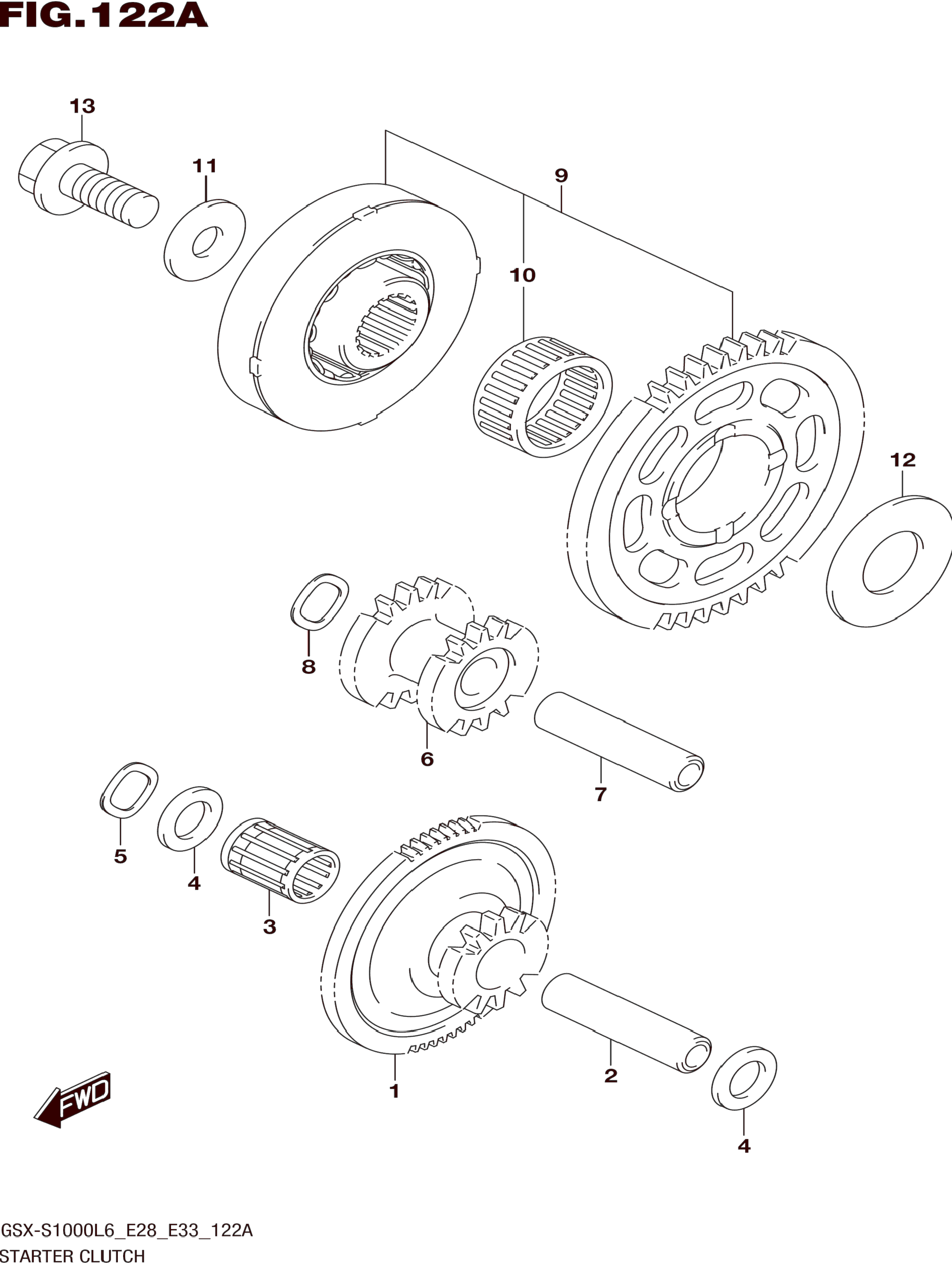 FIG.122A

13
11
9
10
12
8
6
7
5
4
3
1
2
4
FWD

GSX-S1000L6_E28_E33_122A
STARTER CLUTCH