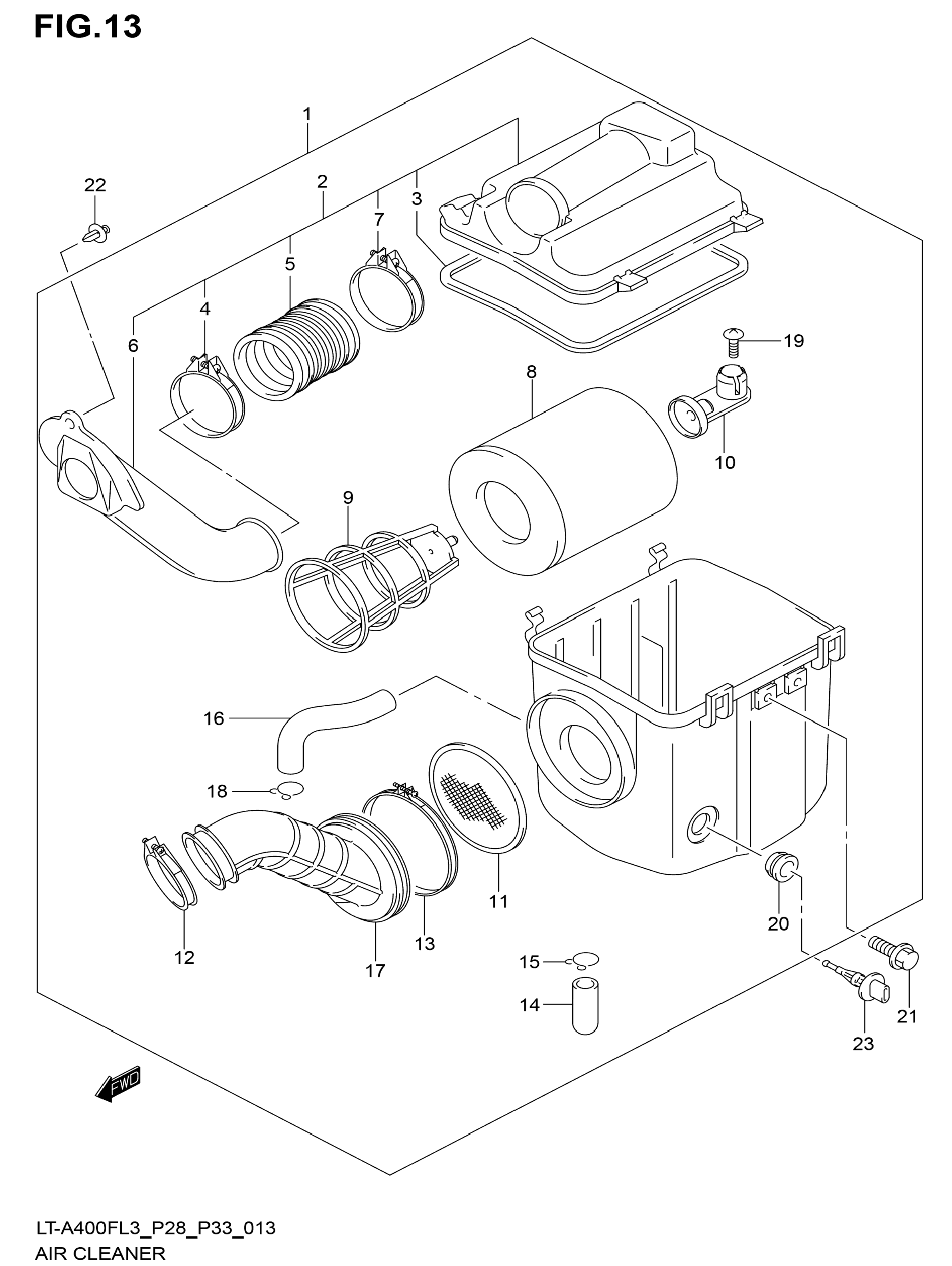 FIG.13

1
22
2
3
7
5
4
6
19
8
10
9
16
18
11
12
13
17
20
15
14
21
23
FWD

LT-A400FL3_P28_P33_013
AIR CLEANER