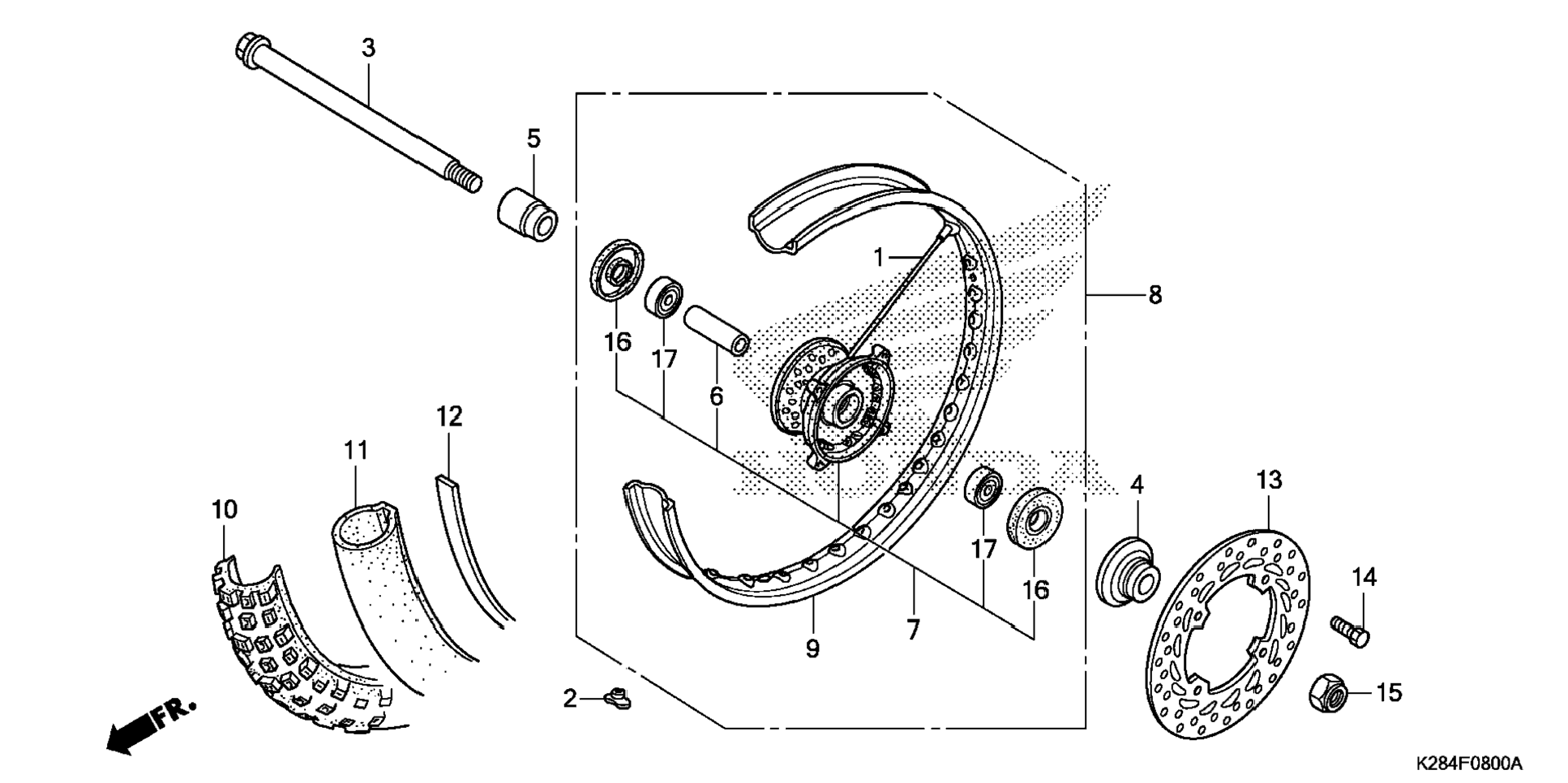 3
5
1
8
16
17
6
12
11
10
4
13
17
16
14
9
7
2
15
FR.
K284F0800A