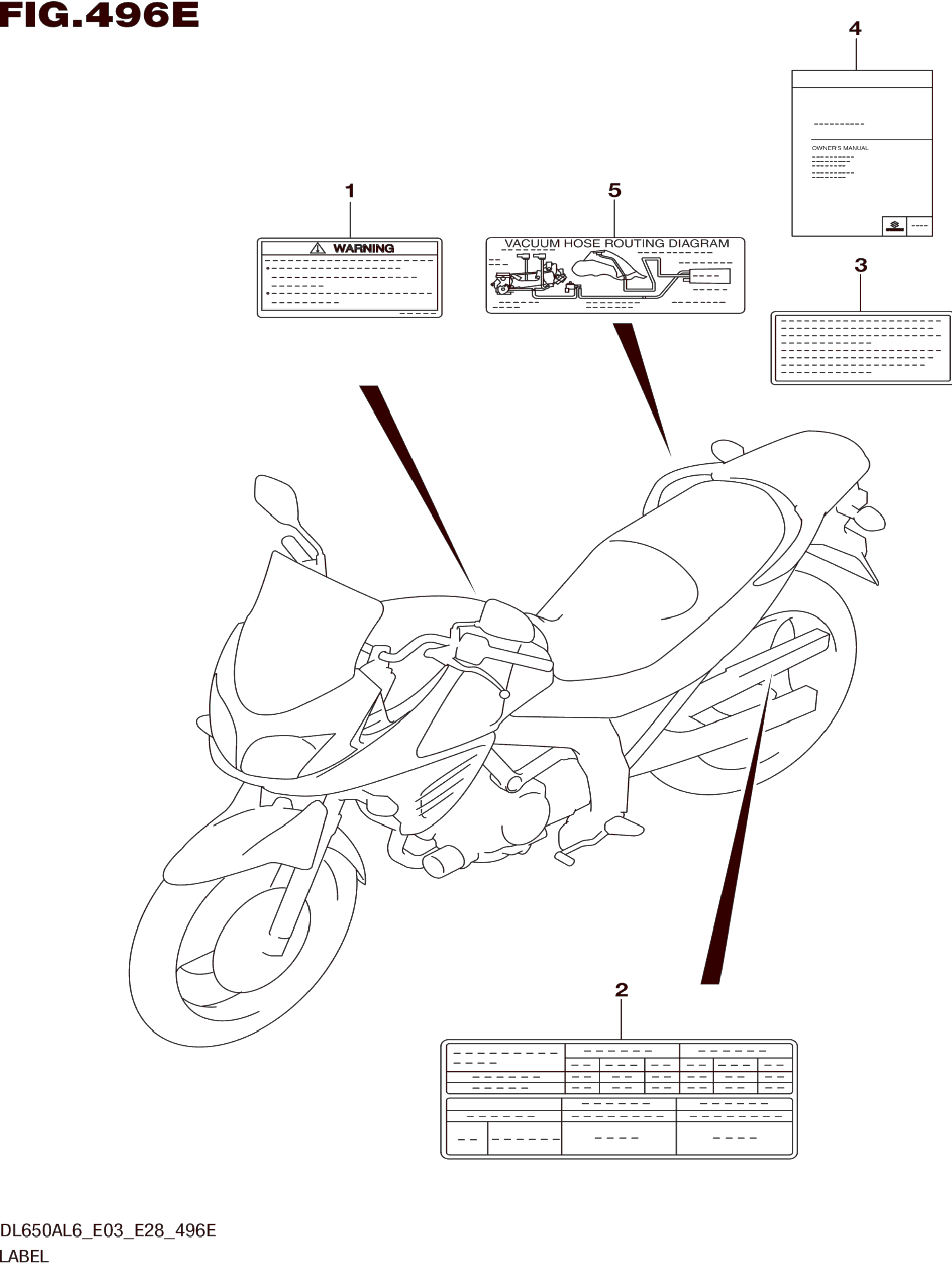 FIG.496E

4

OWNER'S MANUAL

1

WARNING

5

VACUUM HOSE ROUTING DIAGRAM

3

2

DL650AL6_E03_E28_496E
LABEL