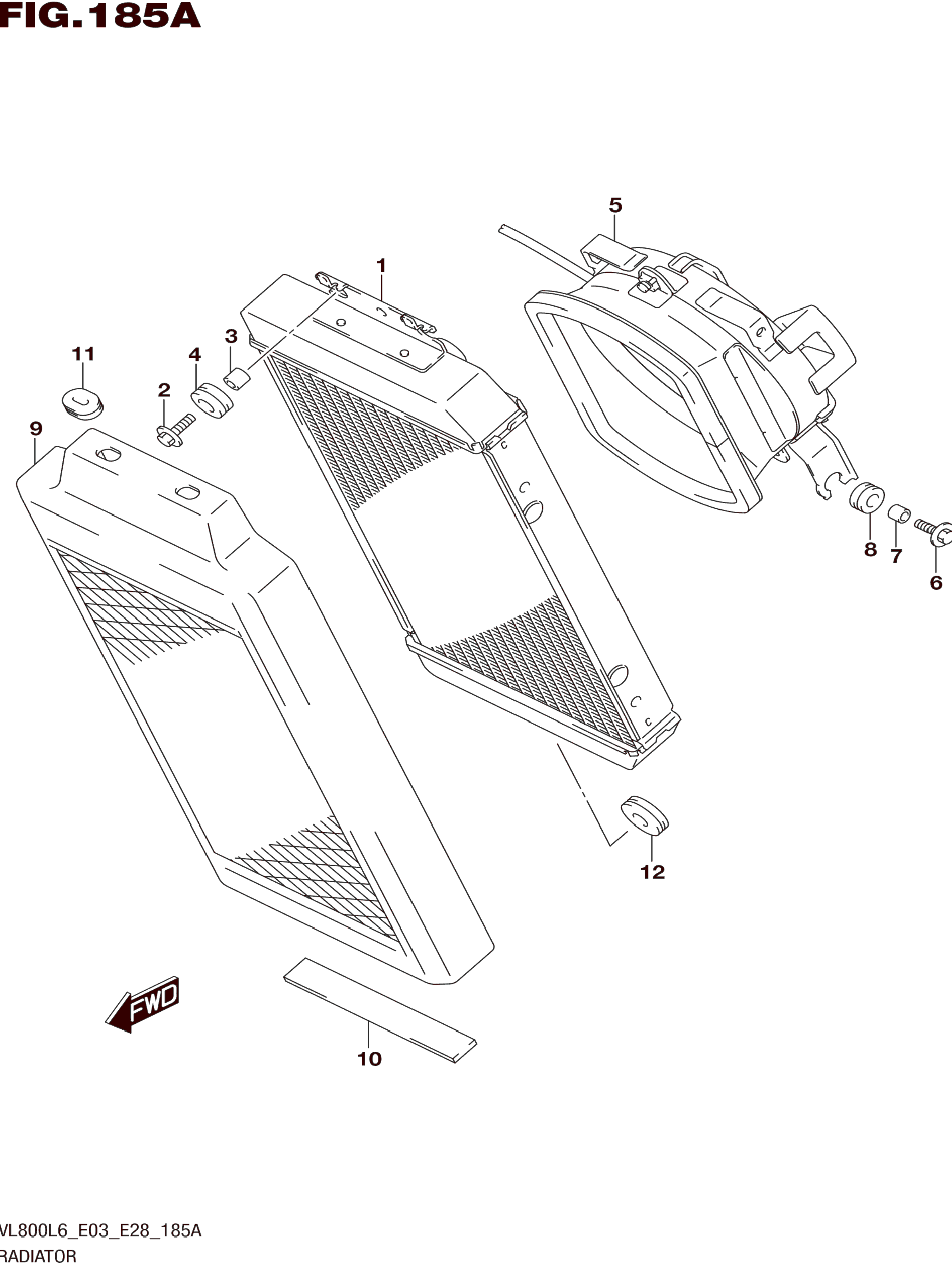 FIG.185A

5
1
11
4
3
2
9
8
7
6
12
FWD
10

VL800L6_E03_E28_185A
RADIATOR