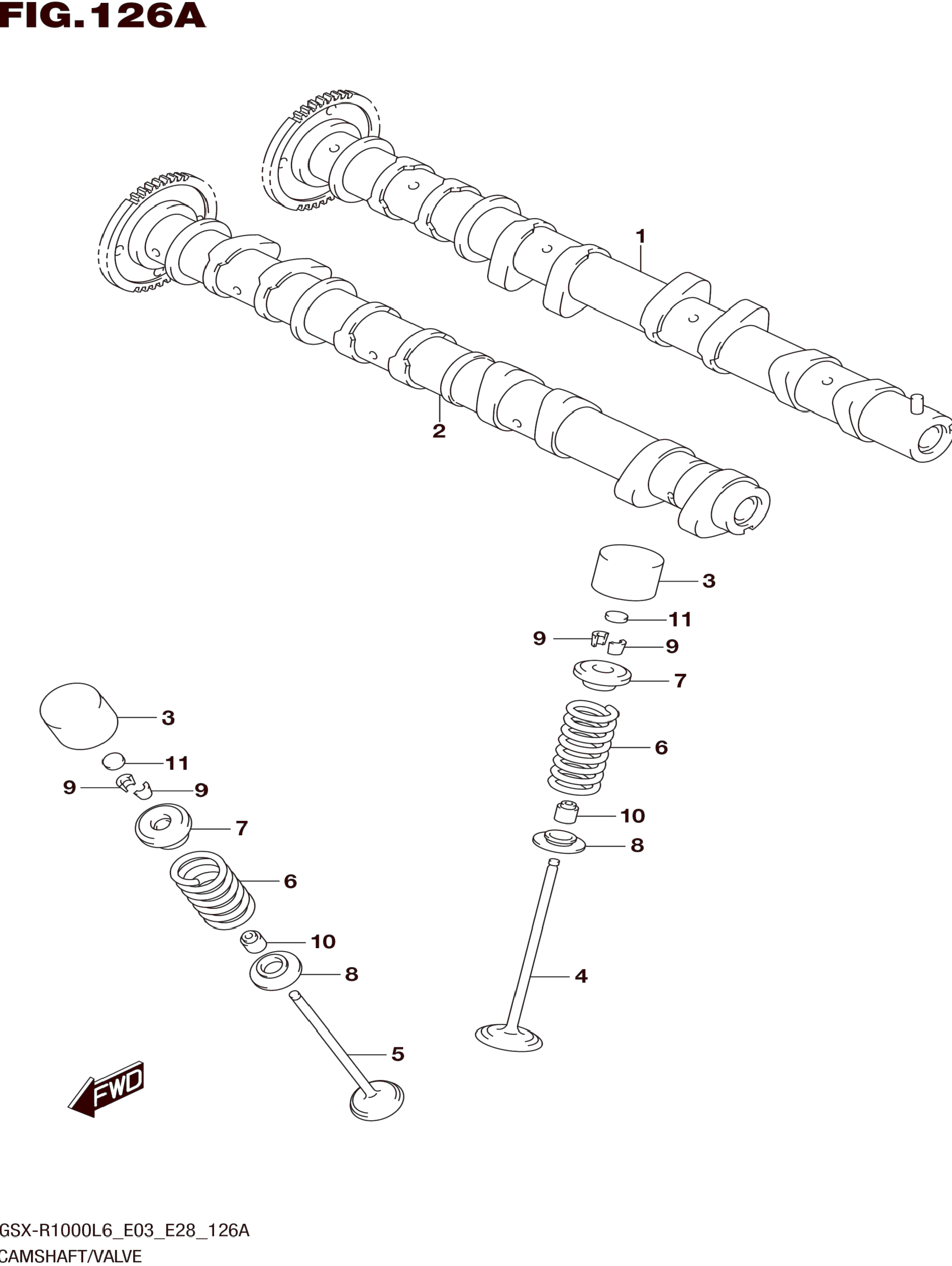 FIG.126A

1

2

3

11

9

9

7

6

10

8

4

3

11

9

9

7

6

10

8

5

FWD

GSX-R1000L6_E03_E28_126A
CAMSHAFT/VALVE