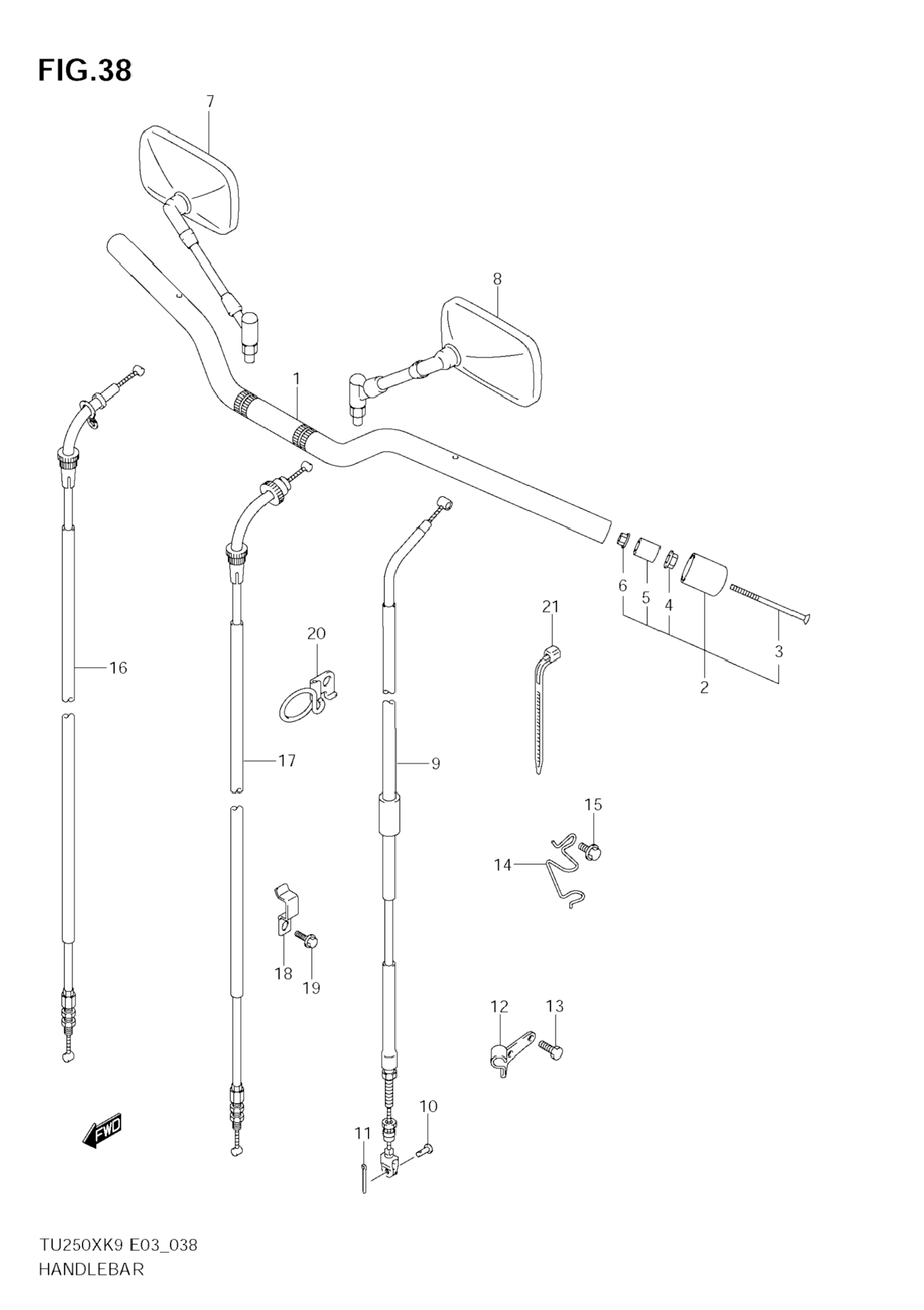 FIG.38

7

8

1

6 5 4

3

2

21

20

16

17

9

15

14

18

19

12 13

10

11

FWD

TU250XK9 E03_038
HANDLEBAR