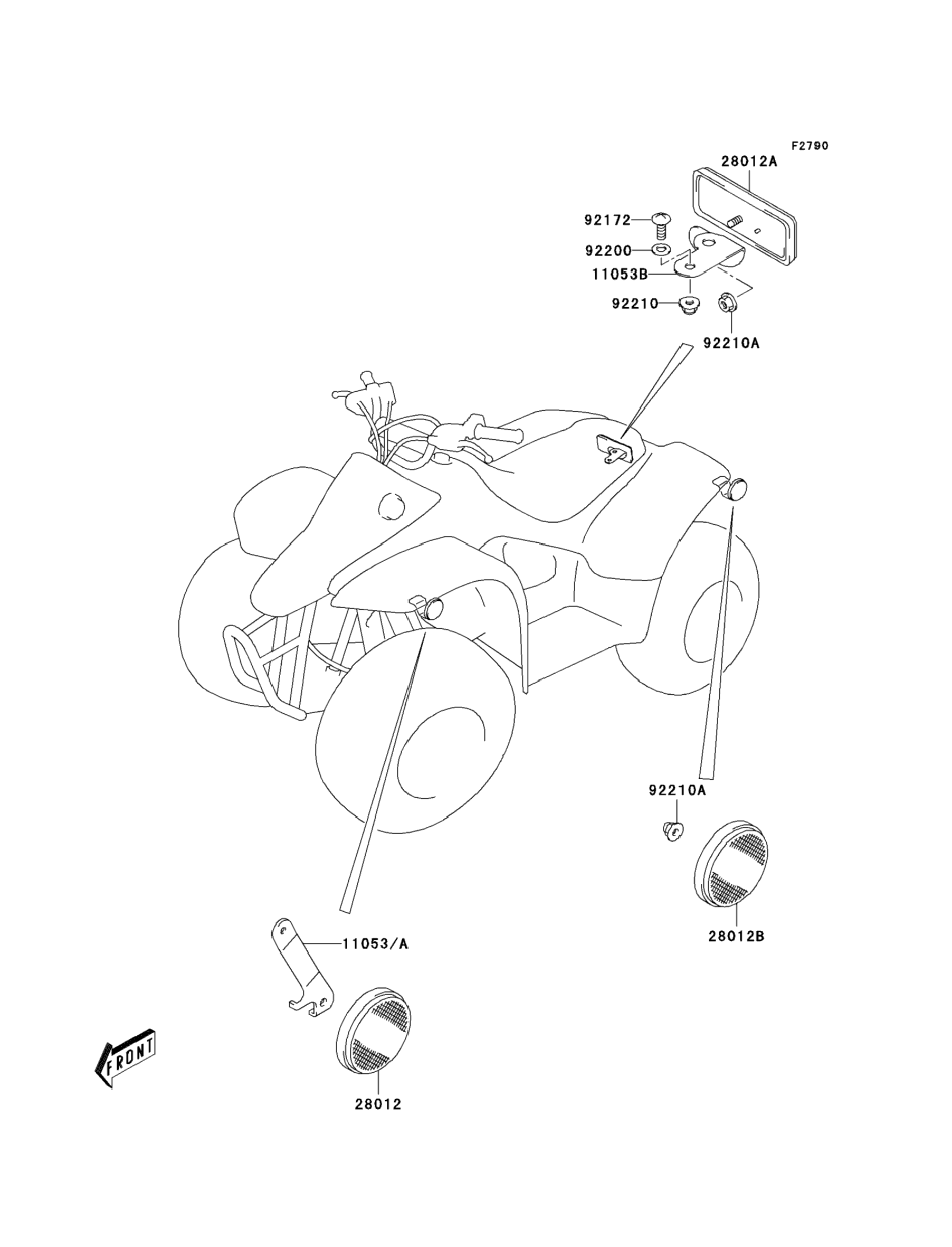 F2790

28012A

92172

92200

11053B

92210

92210A

92210A

28012B

11053/A

28012

FRONT