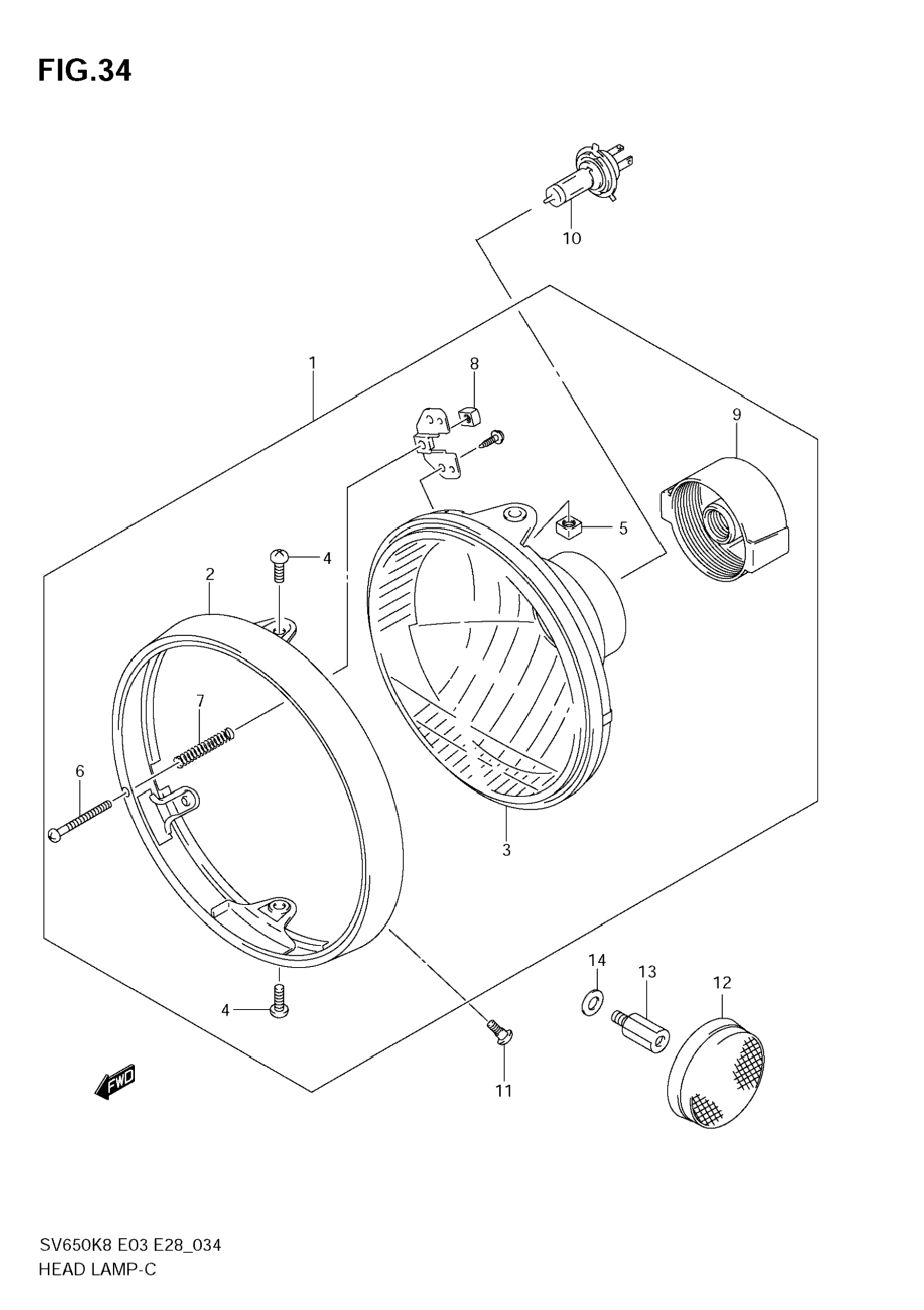 FIG.34

10

1

8

9

5

4

2

7

6

3

4

14

13

12

11

FWD

SV650K8 E03 E28_034
HEAD LAMP-C