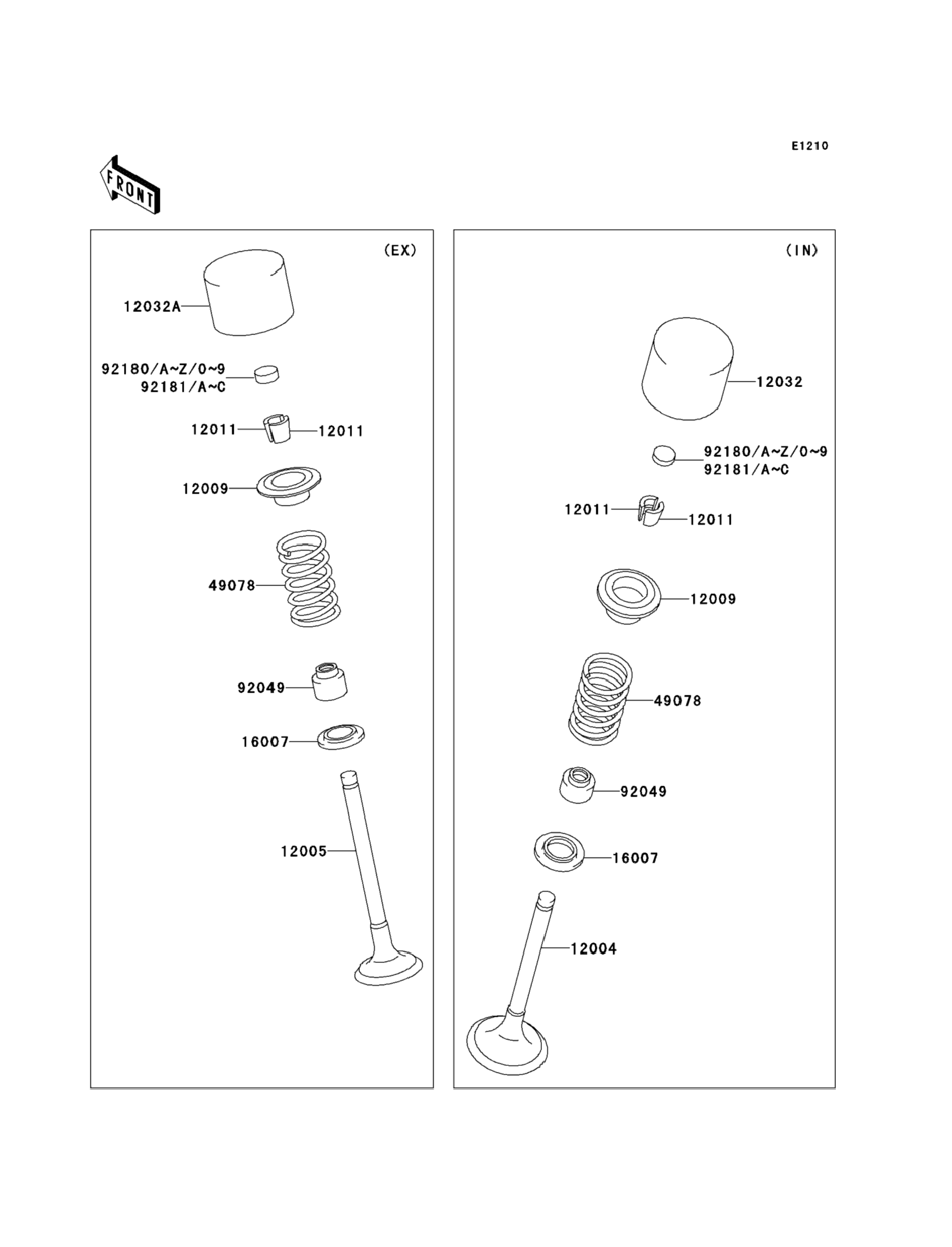 E1210

FRONT

(EX)

12032A

92180/A~Z/0~9
92181/A~C

12011
12011

12009

49078

92049

16007

12005

(IN)

12032

92180/A~Z/0~9
92181/A~C

12011
12011

12009

49078

92049

16007

12004