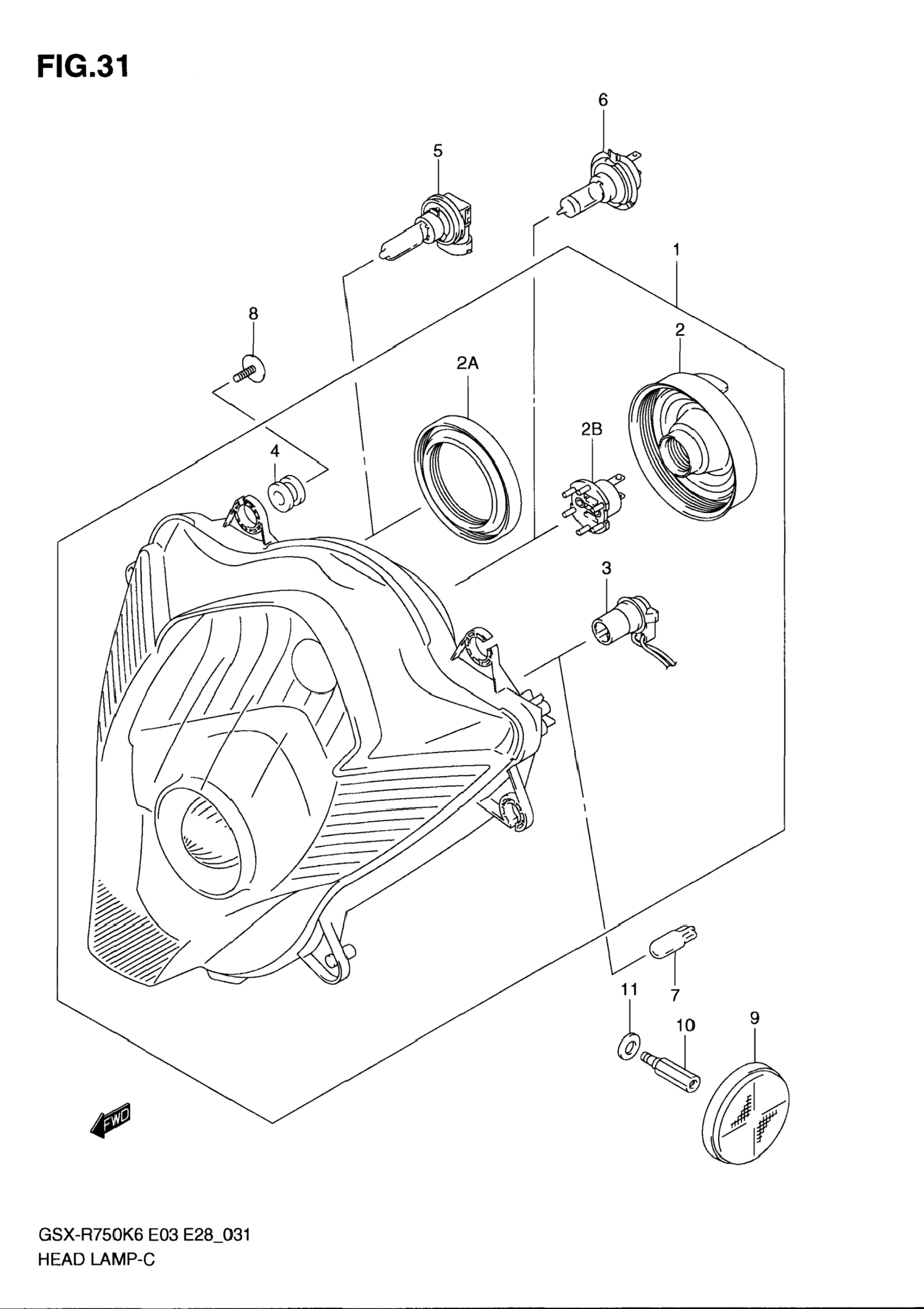 FIG.31

6

5

1

8

2

2A

2B

4

3

11

7

10

9

FWD

GSX-R750K6 E03 E28_031
HEAD LAMP-C