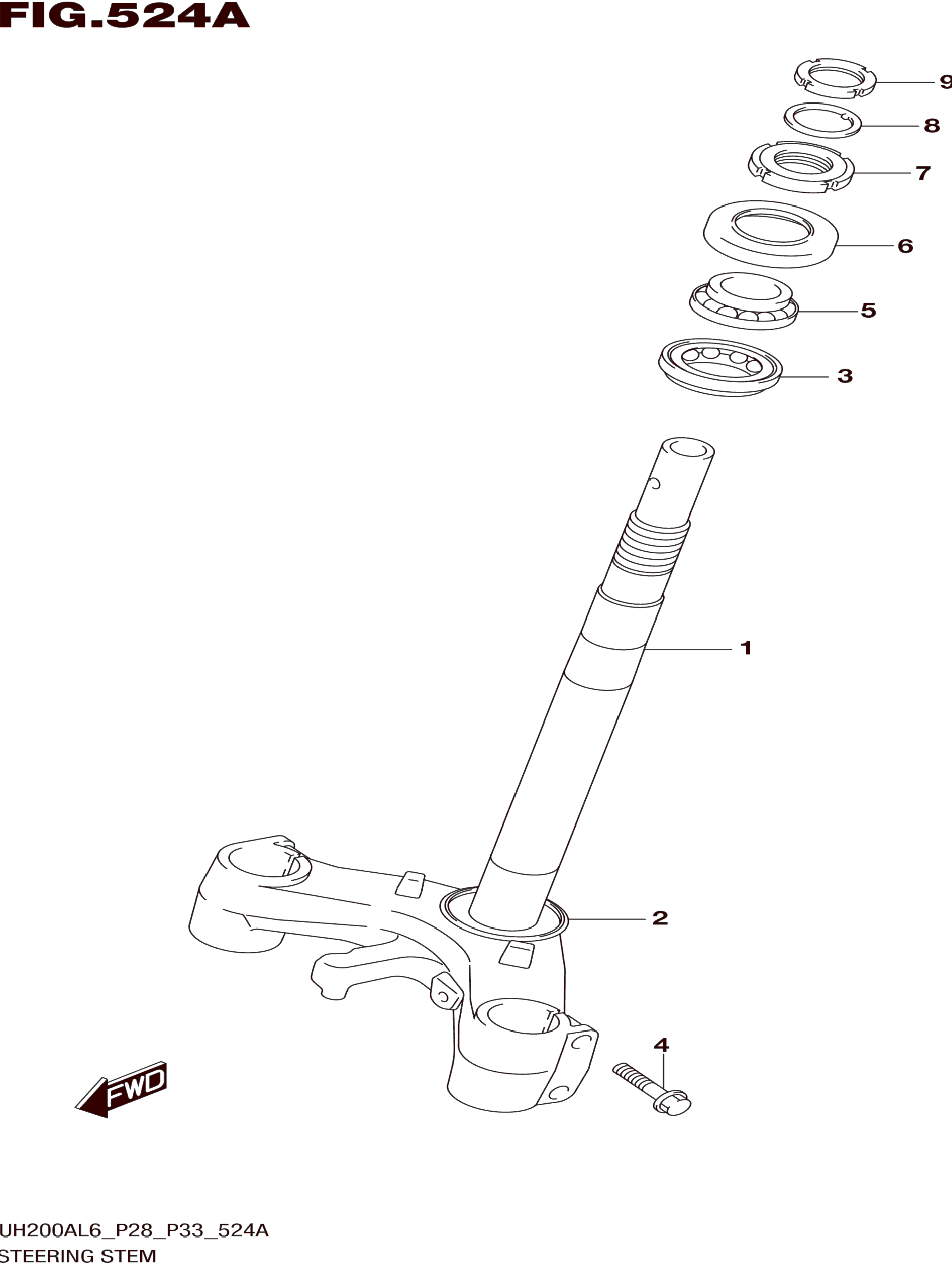 FIG.524A

9
8
7
6
5
3
1
2
4
FWD

UH200AL6_P28_P33_524A
STEERING STEM