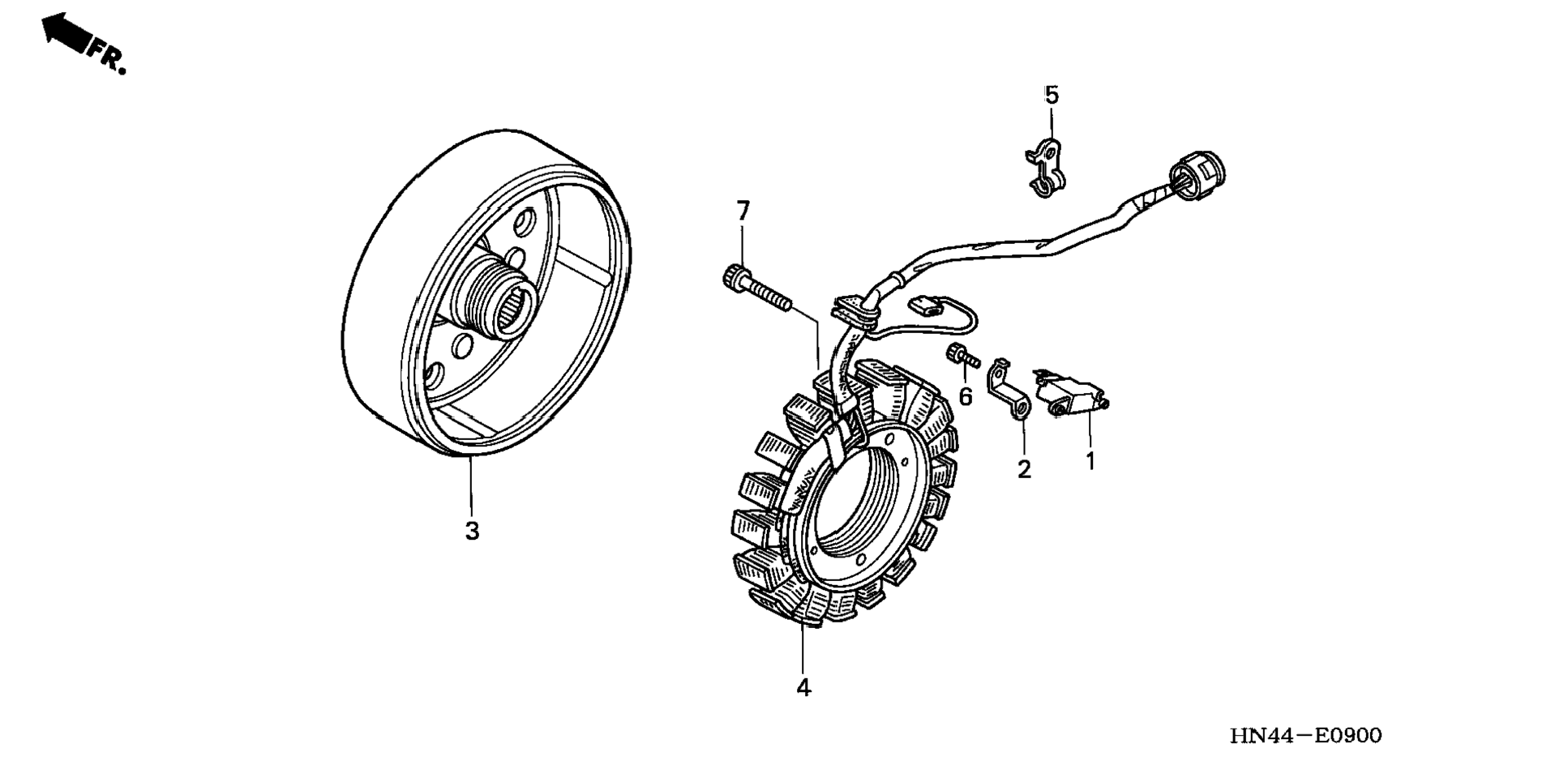 FR.

5

7

6

2

1

3

4

HN44—E0900