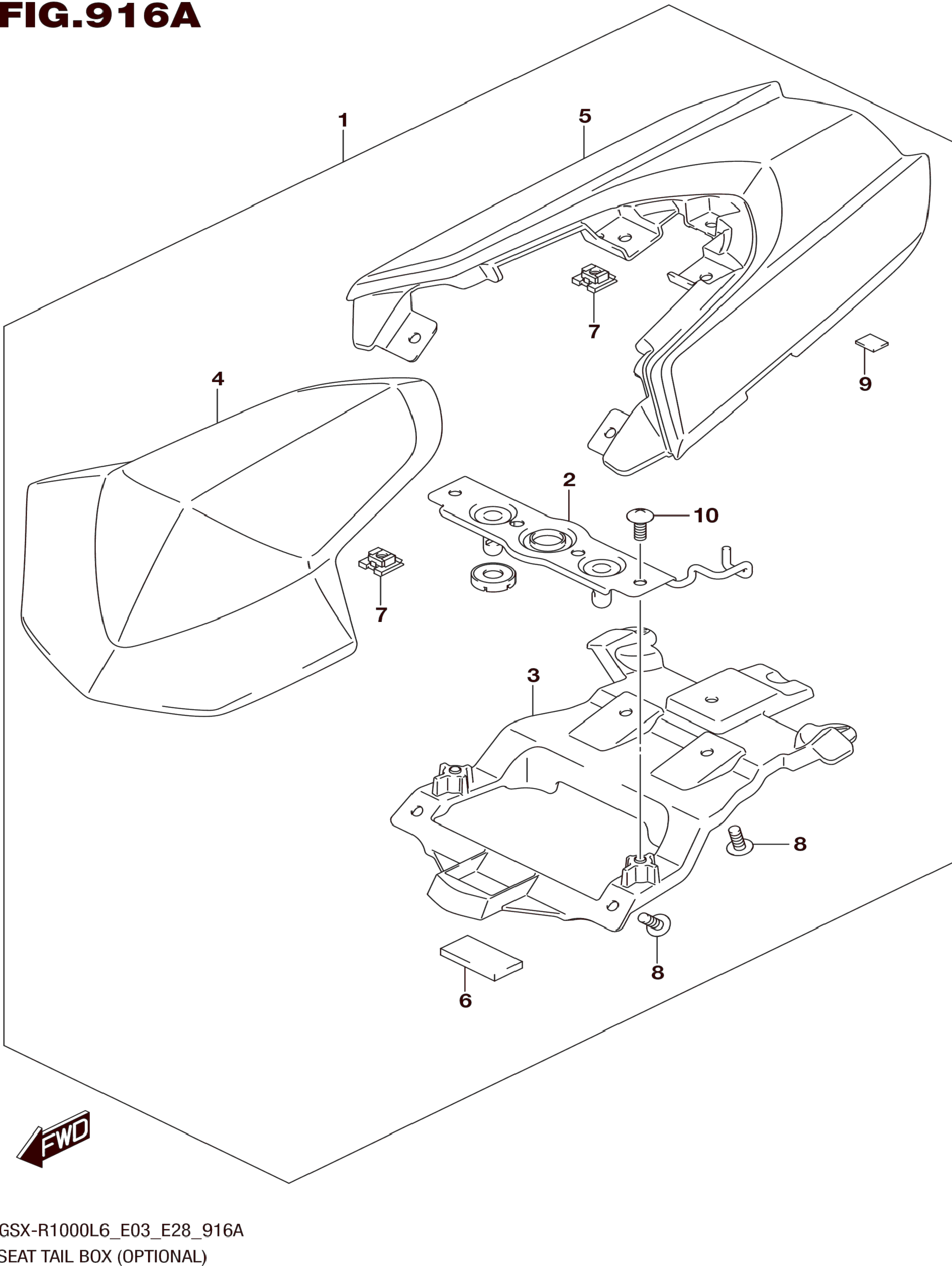 FIG.916A

1

5

7

9

4

2

10

7

3

8

8

6

FWD

GSX-R1000L6_E03_E28_916A
SEAT TAIL BOX (OPTIONAL)