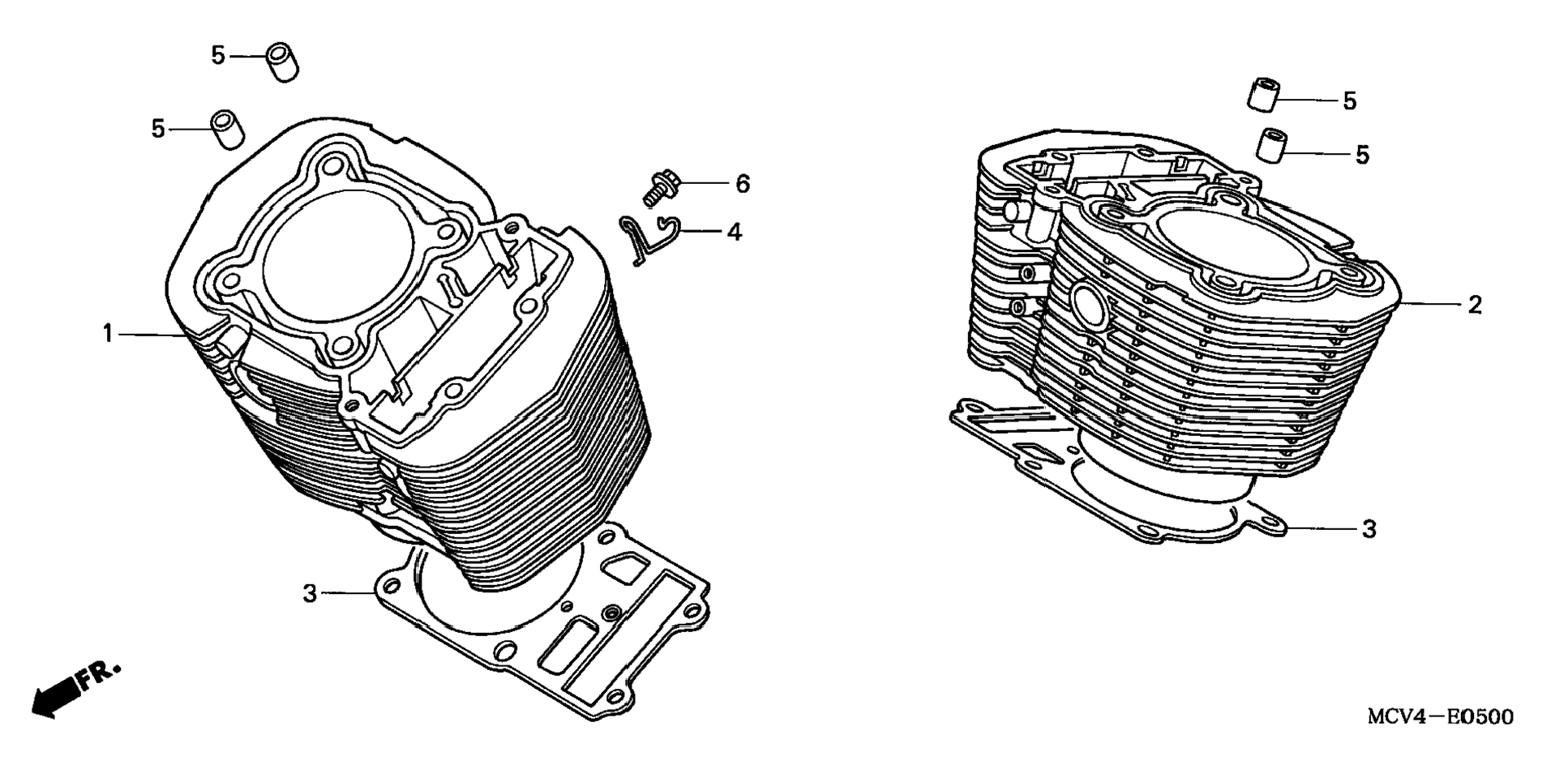 5
5
6
4
1
3
FR.
5
5
2
3
MCV4—E0500