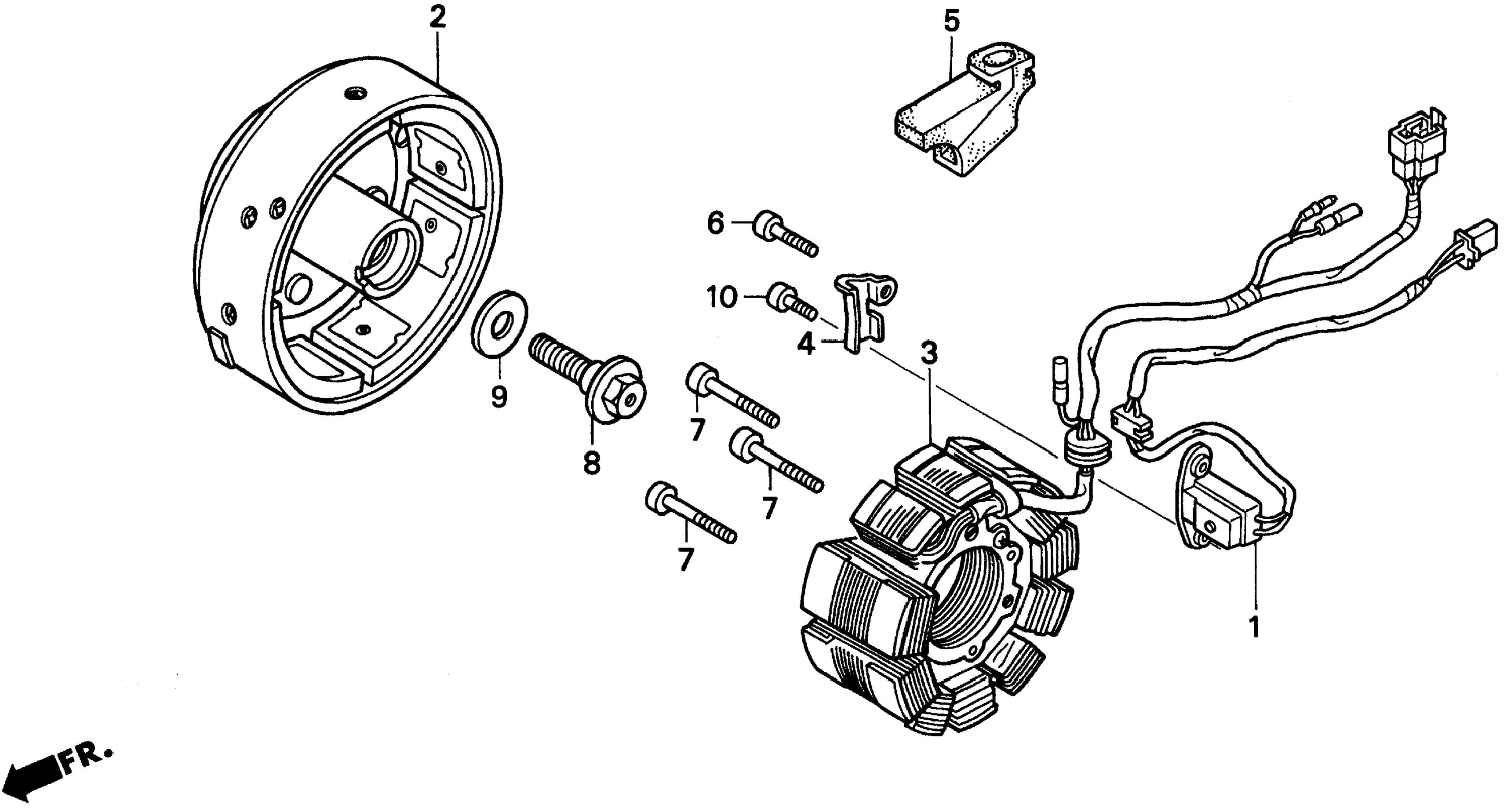 2
5
6
10
4
3
9
8
7
7
7
1
FR.