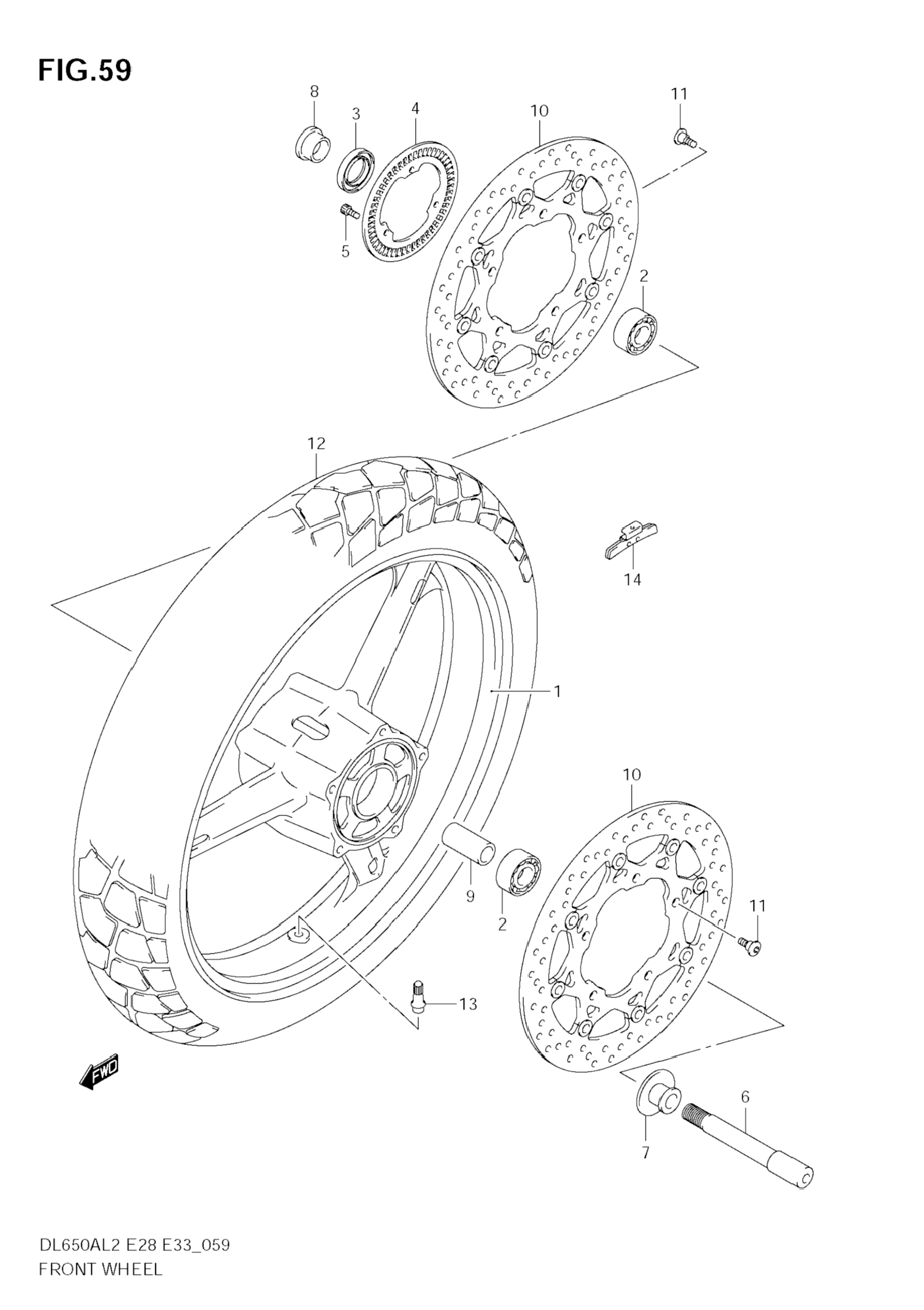 FIG.59

8
3
4
10
11
5
2
12
14
1
10
9
2
11
13
FWD
6
7

DL650AL2 E28 E33_059
FRONT WHEEL