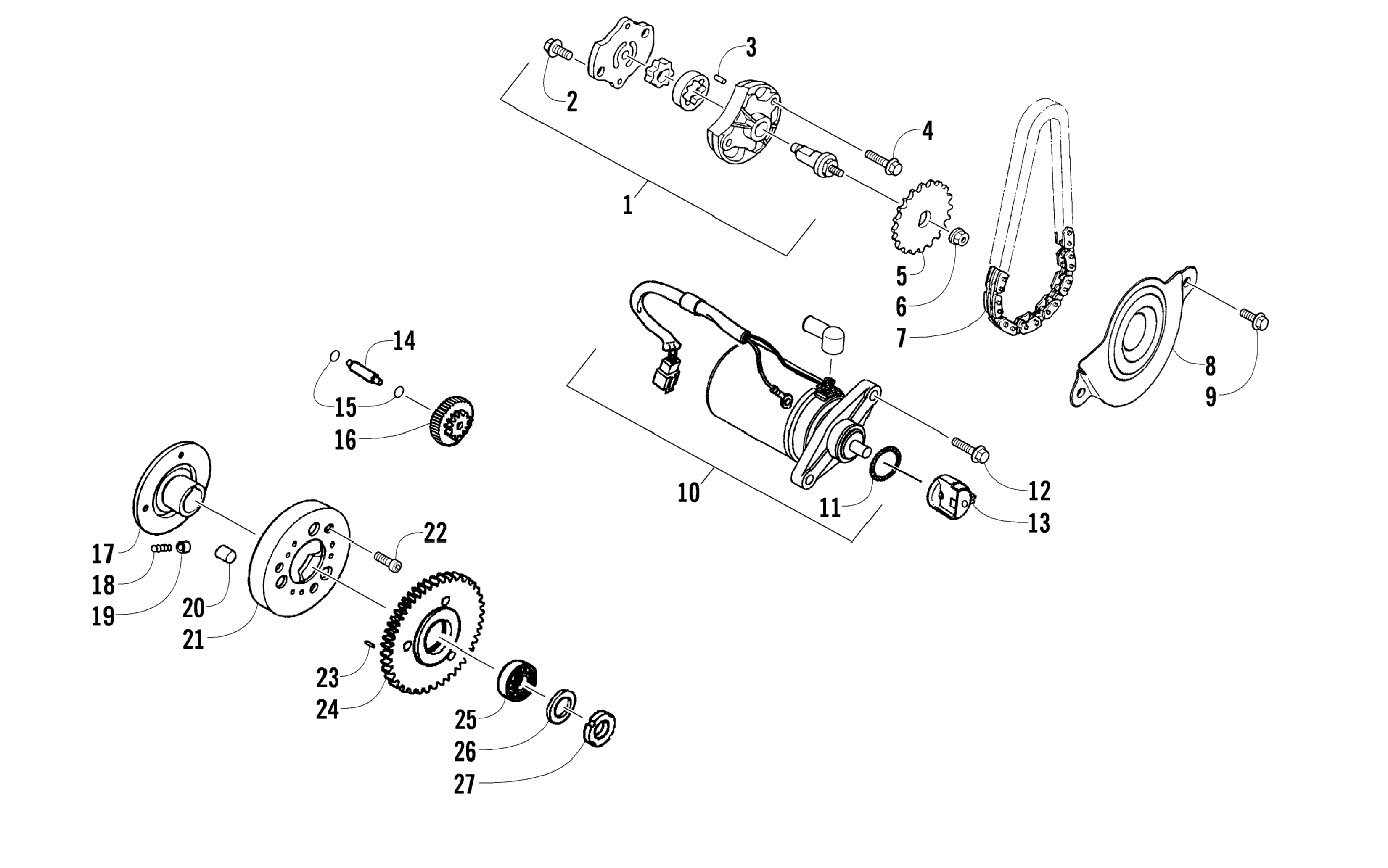 3
2
4
1
5
6
7
8
9
14
15
16
10
11
12
13
17
18
19
20
21
22
23
24
25
26
27