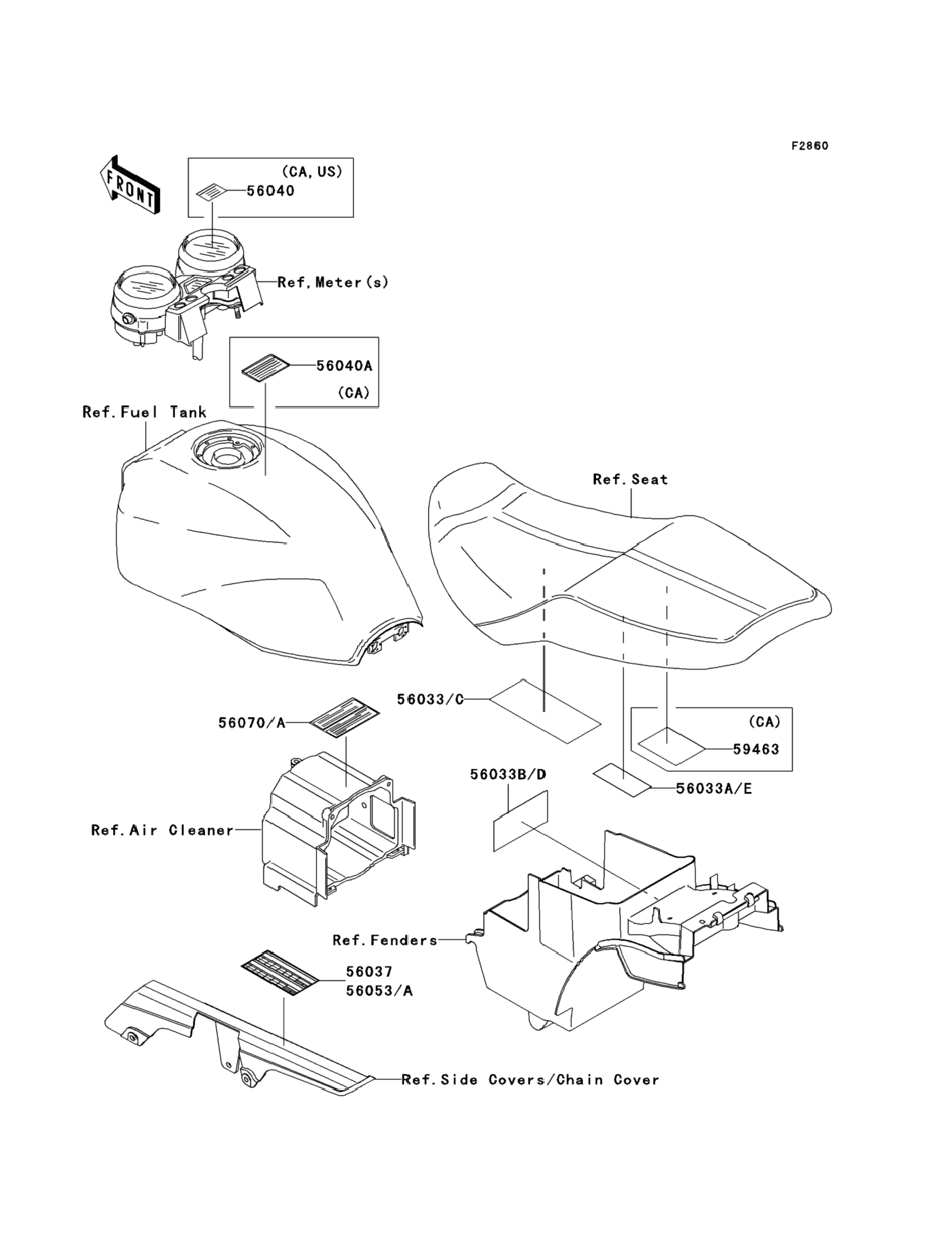 F2860

FRONT

(CA, US)
56040

Ref. Meter(s)

56040A
(CA)

Ref. Fuel Tank

Ref. Seat

56033/C

56070/A

(CA)
59463

56033B/D

56033A/E

Ref. Air Cleaner

Ref. Fenders

56037
56053/A

Ref. Side Covers/Chain Cover