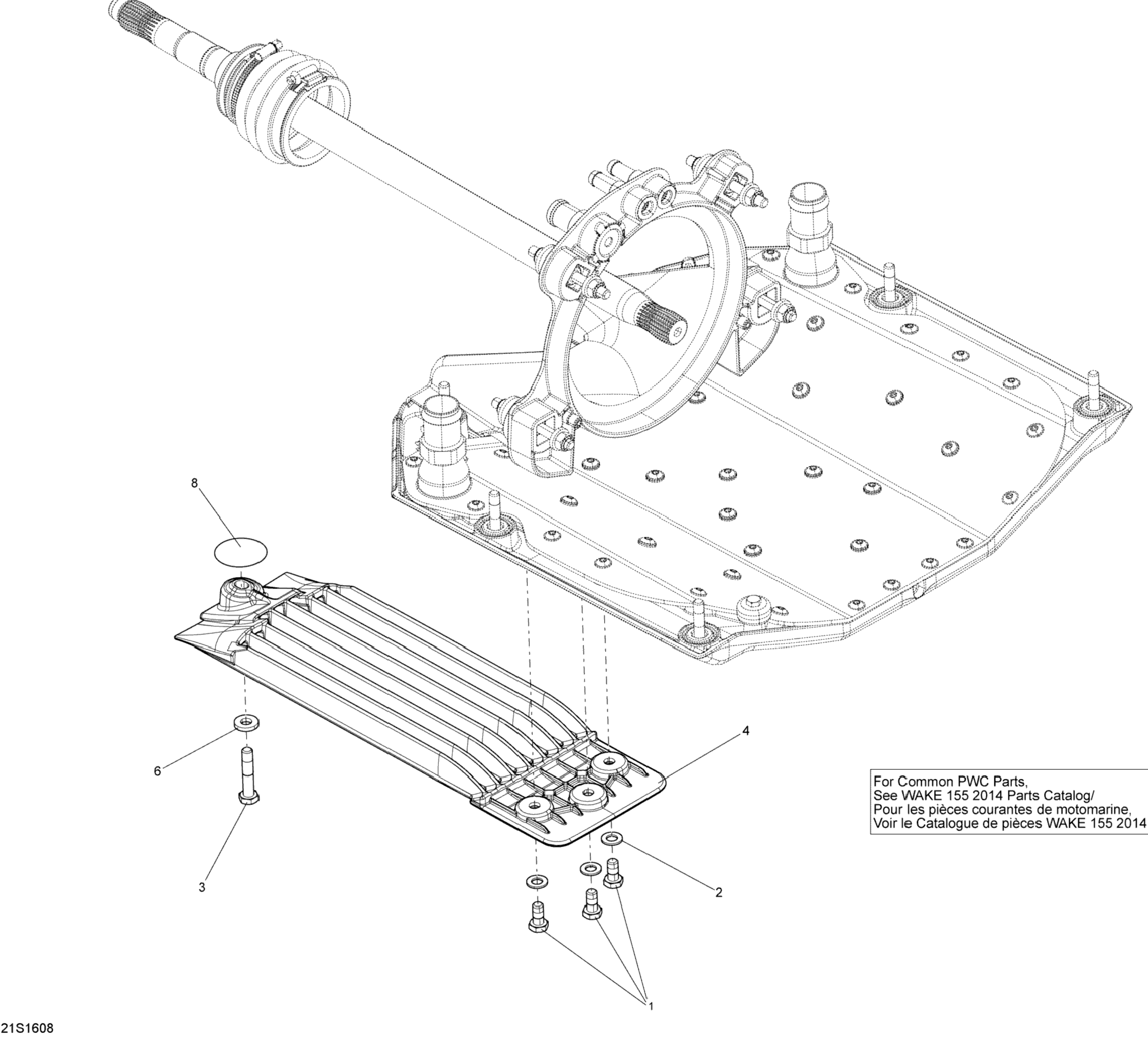 8

4

6

For Common PWC Parts,
See WAKE 155 2014 Parts Catalog/
Pour les pièces courantes de motomarine,
Voir le Catalogue de pièces WAKE 155 2014

3

2

1

21S1608