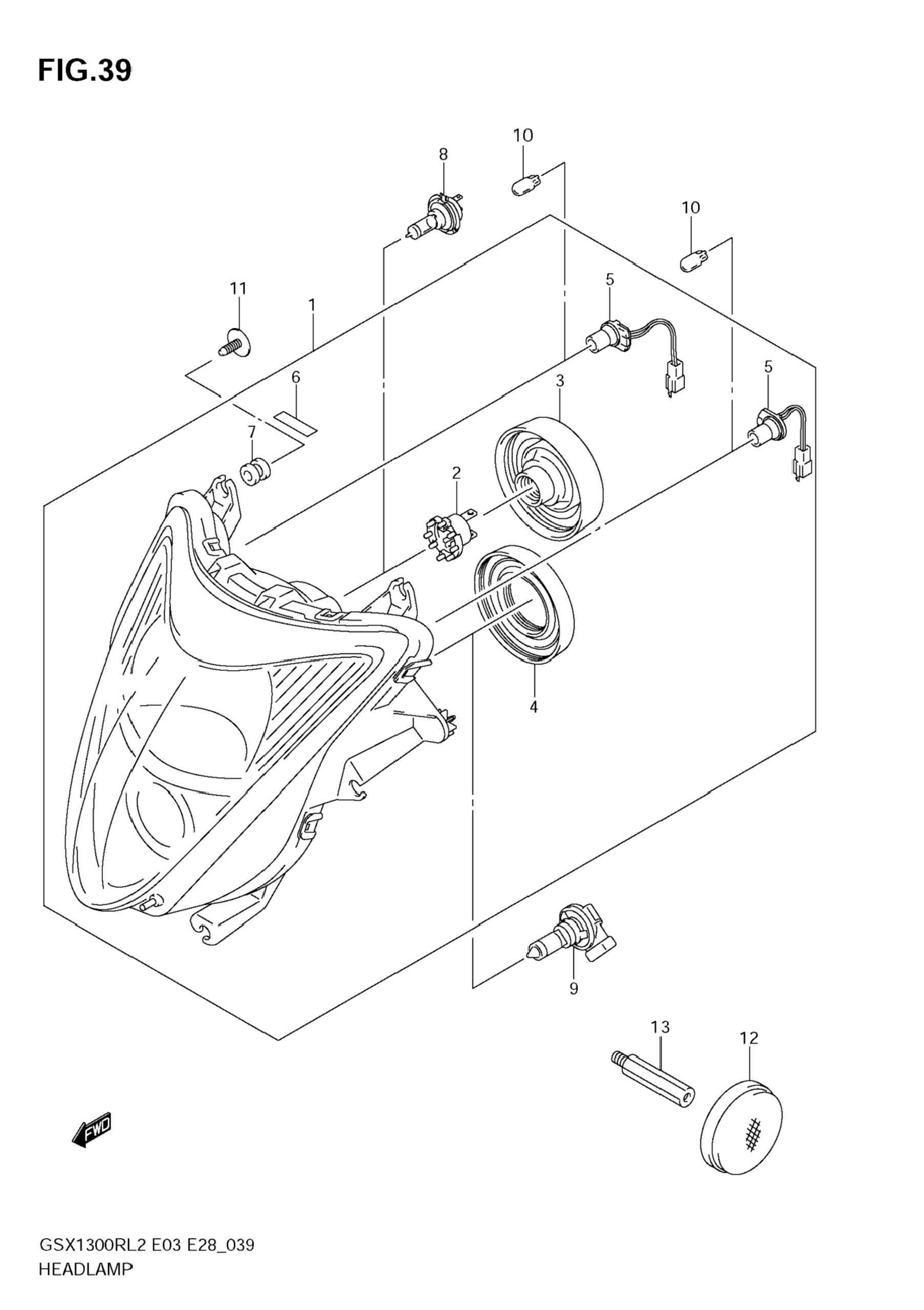 FIG.39

10
8
10
11
1
5
6
3
5
7
2
4
9
13
12
FWD

GSX1300RL2 E03 E28_039
HEADLAMP