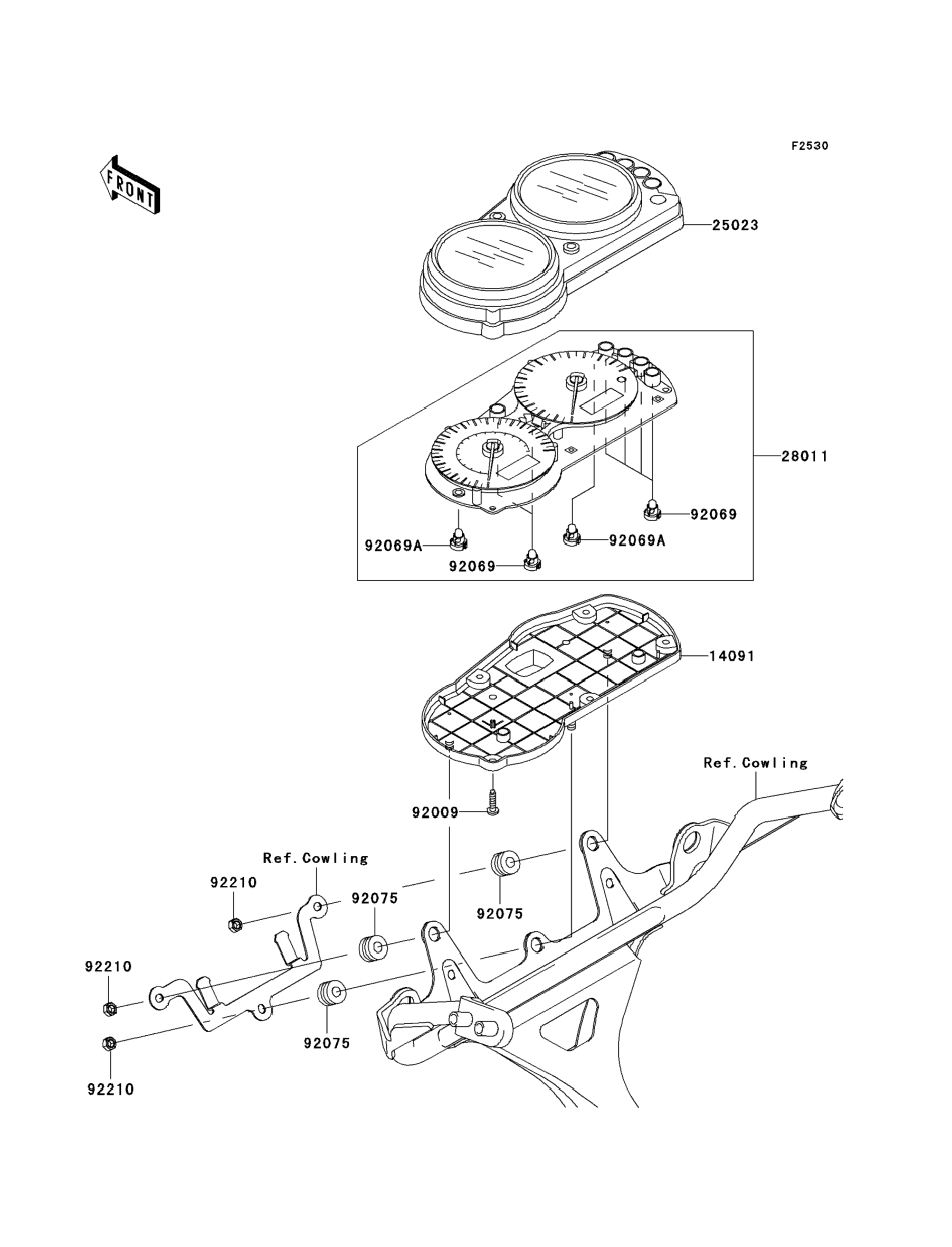 F2530

FRONT

25023

28011

92069

92069A

92069A

92069

14091

Ref.Cowling

92009

Ref.Cowling

92210

92075

92075

92210

92075

92210