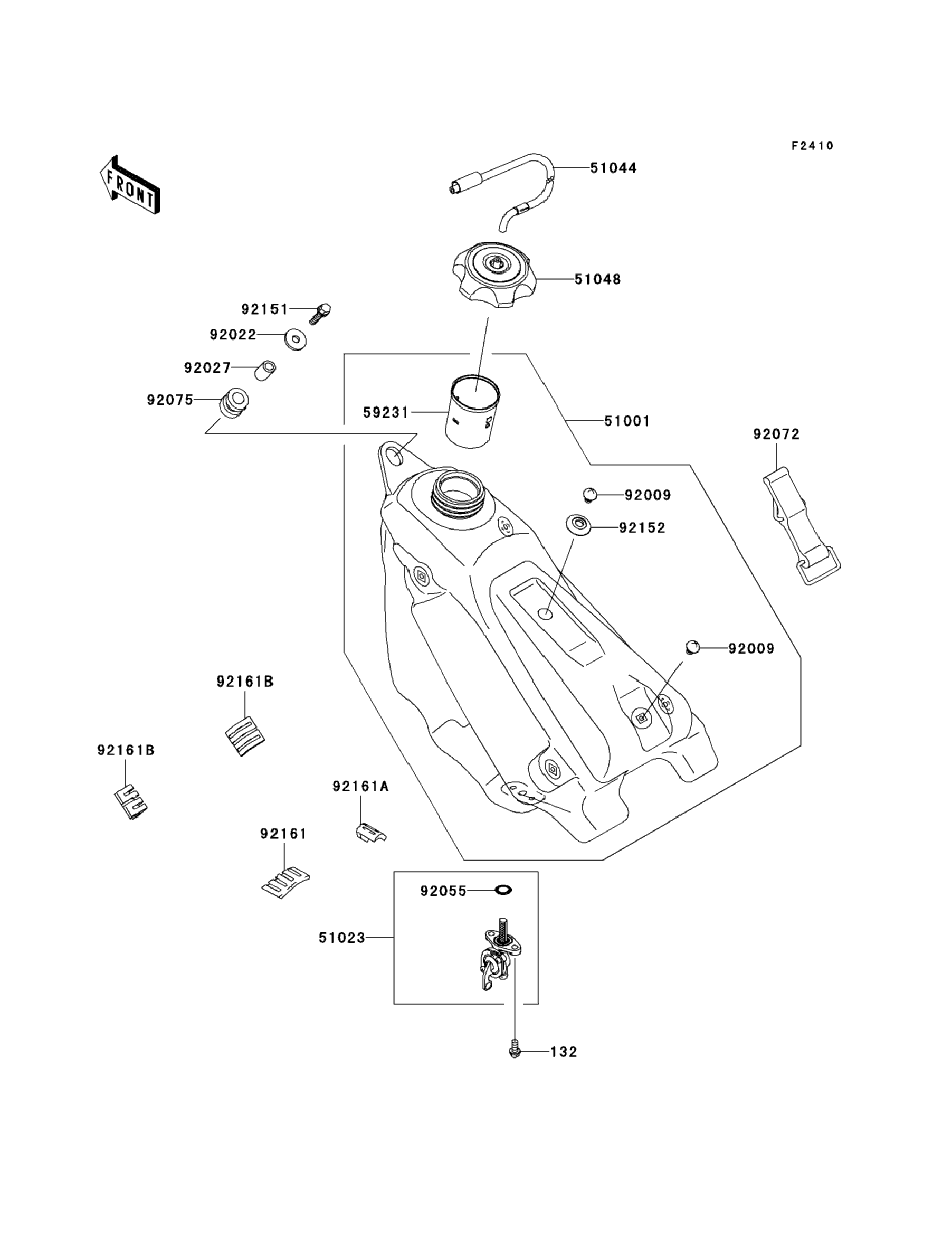 F2410

FRONT

51044

51048

92151

92022

92027

92075

59231

51001

92072

92009

92152

92009

92161B

92161B

92161A

92161

92055

51023

132