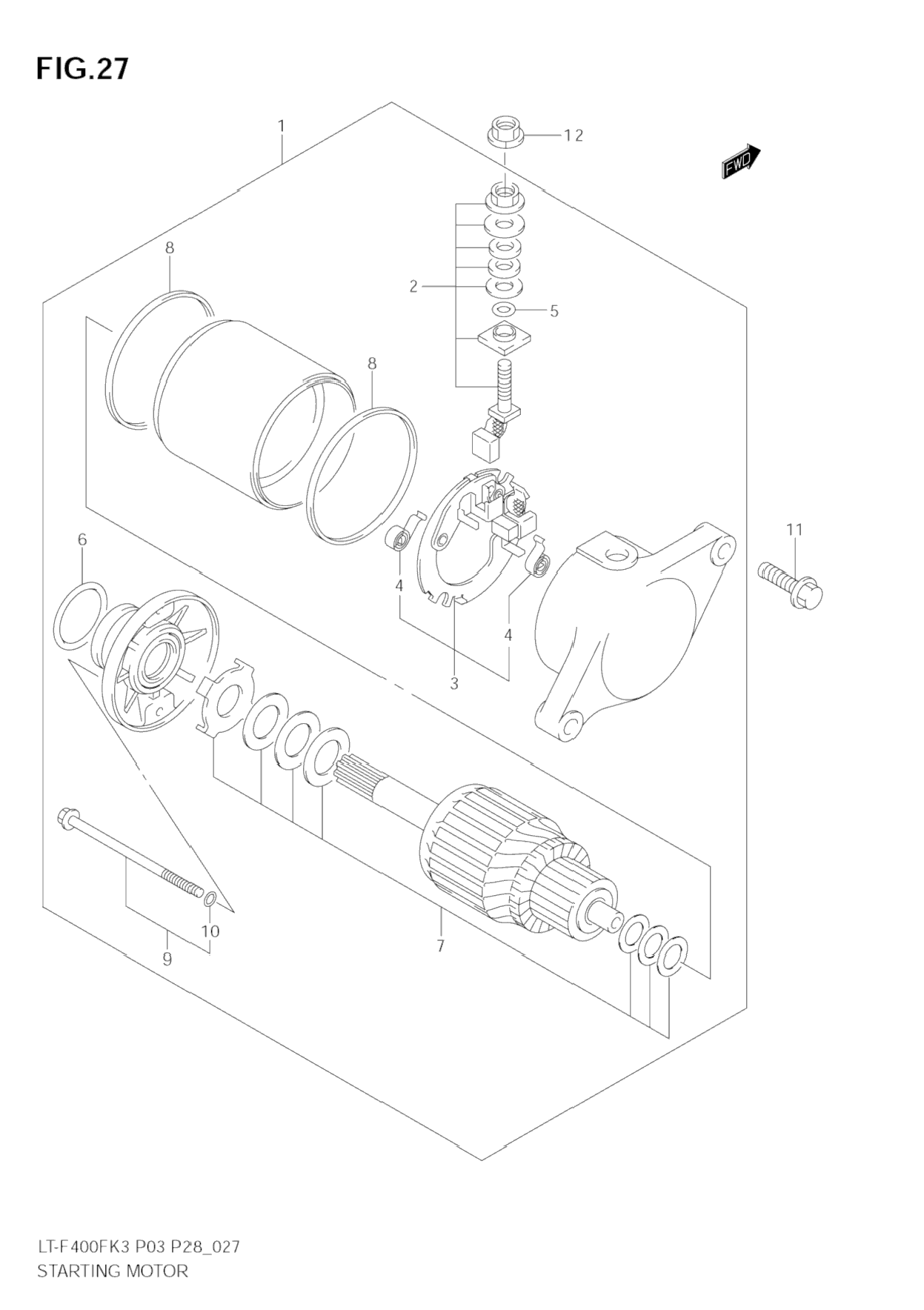 FIG.27

1

12

FWD

8

2

5

8

11

6

4

4

3

10

9

7

LT-F400FK3 P03 P28_027
STARTING MOTOR