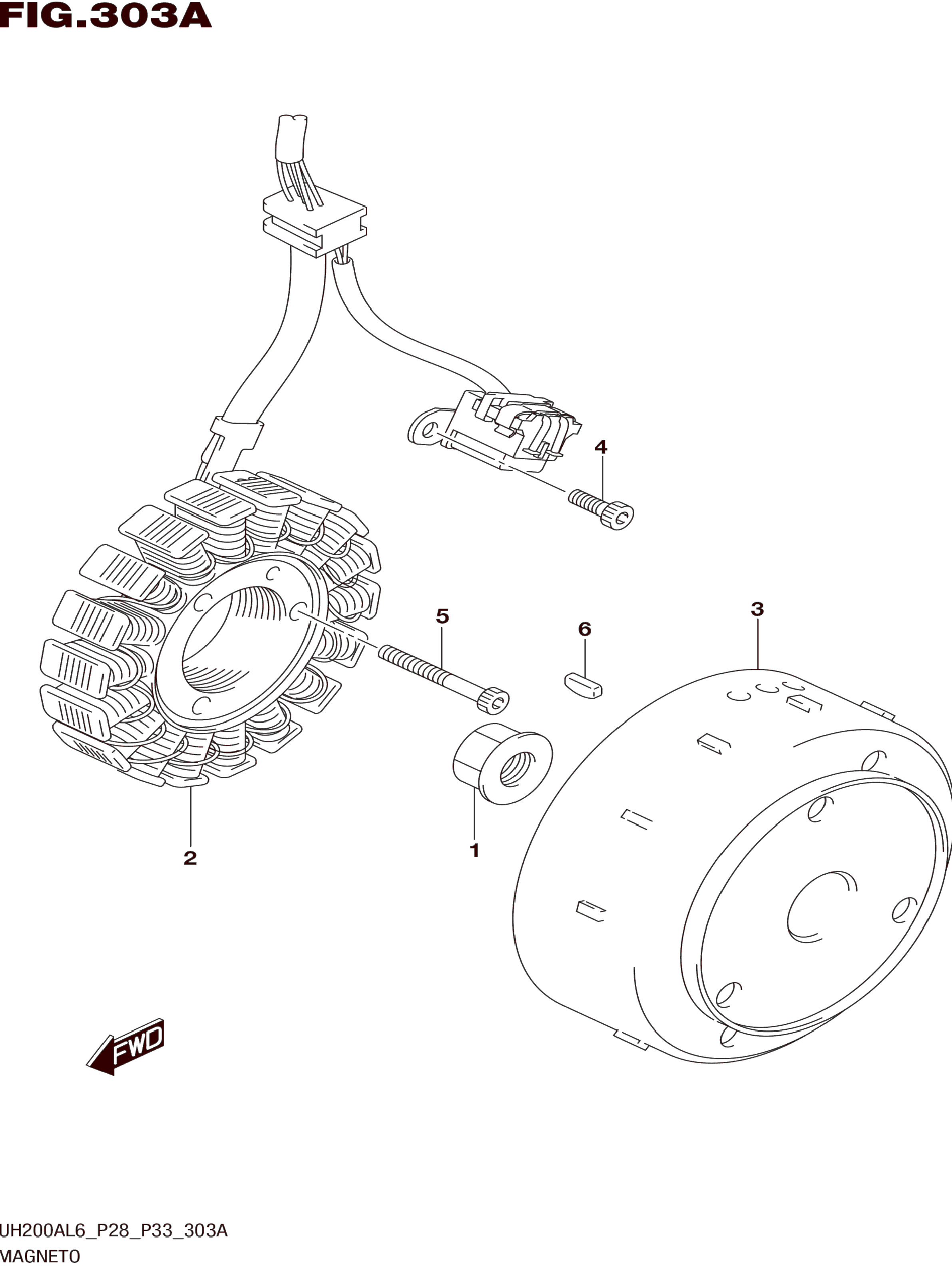 FIG.303A

4

5

6

3

2

1

FWD

UH200AL6_P28_P33_303A
MAGNETO