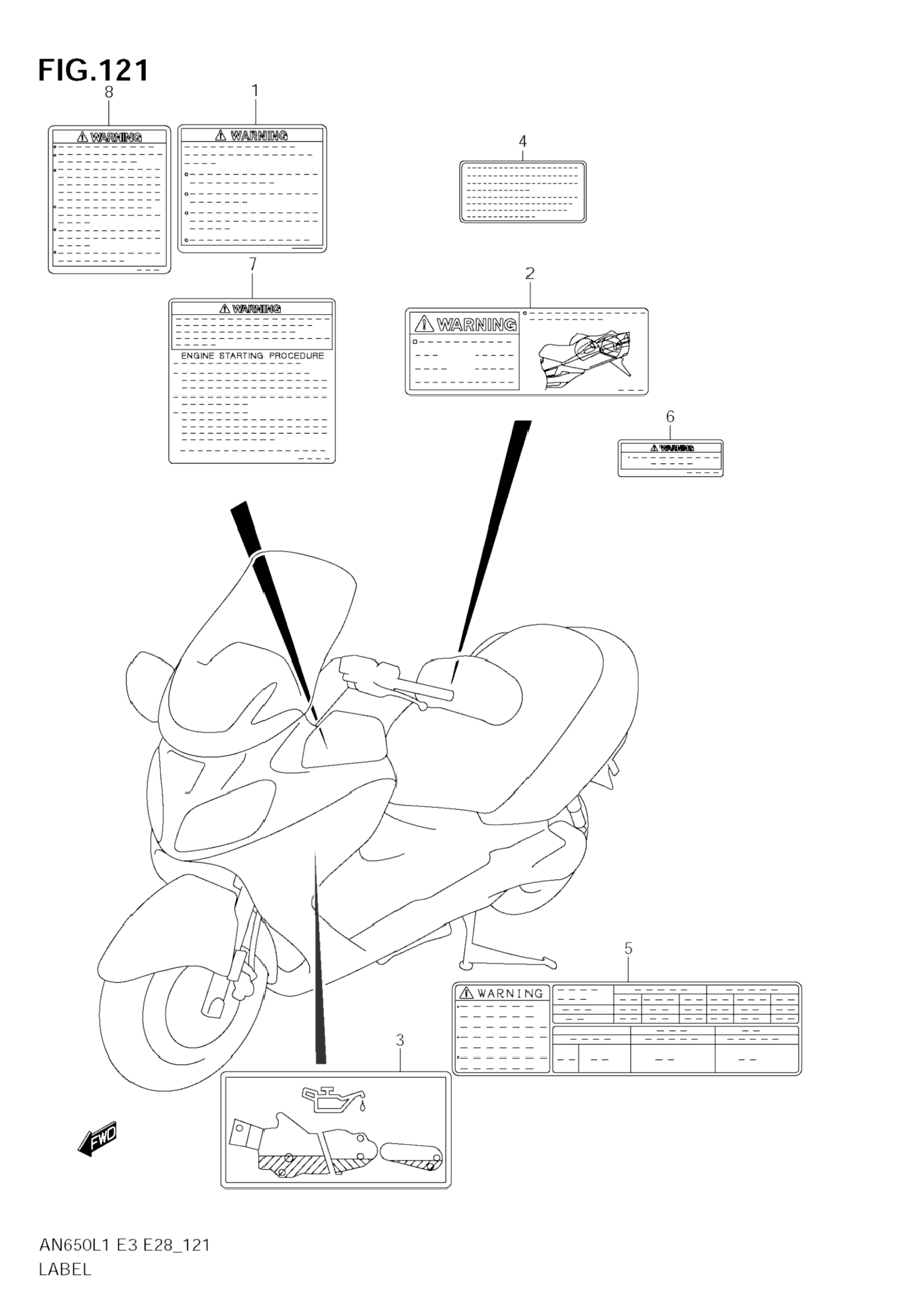 FIG.121

8

WARNING

1

WARNING

4

7

WARNING

ENGINE STARTING PROCEDURE

2

WARNING

6

WARNING

5

WARNING

3

FWD

AN650L1 E3 E28_121
LABEL