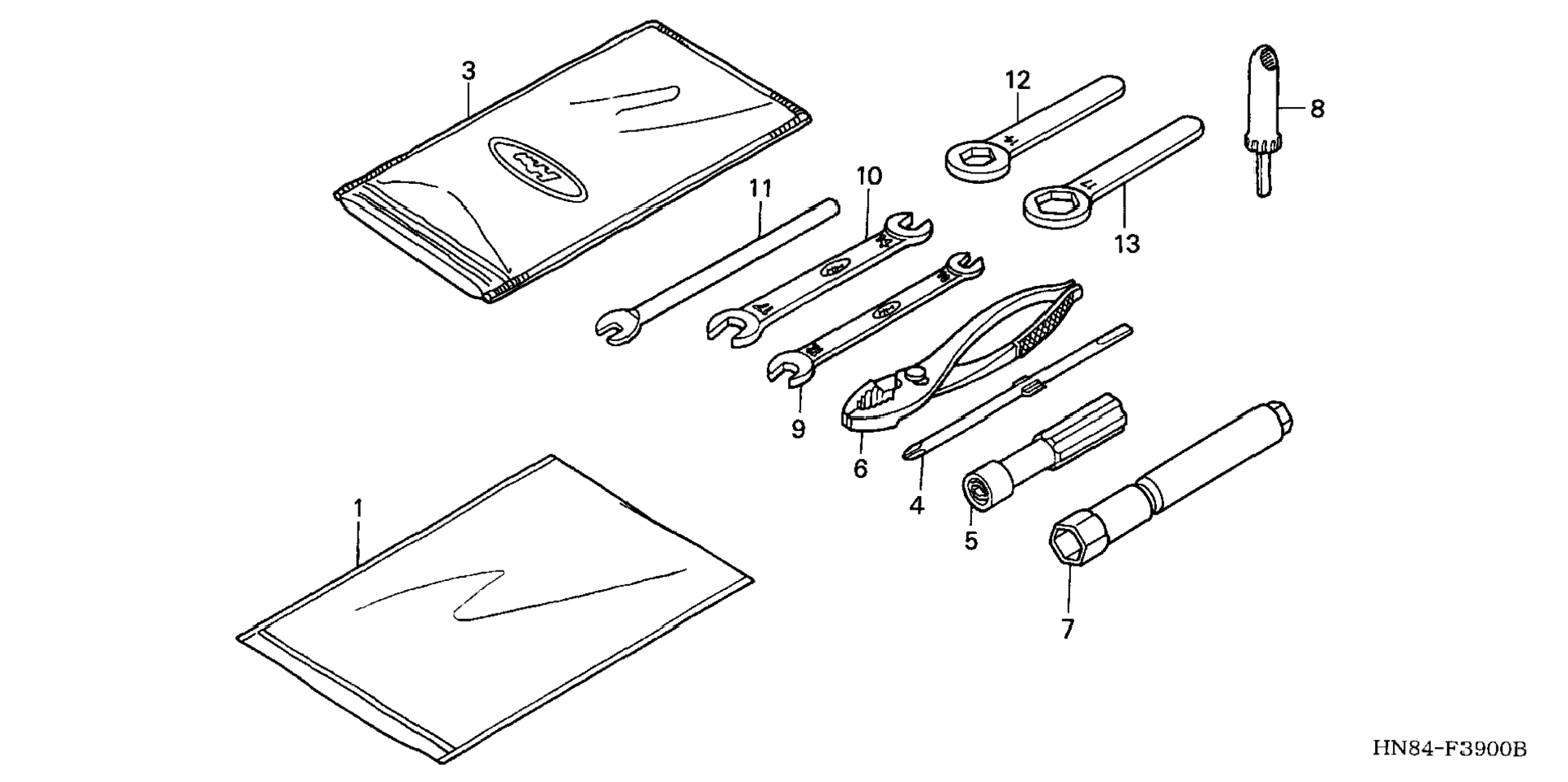 3
12
8
11
10
13
9
6
4
5
7
1
HN84-F3900B