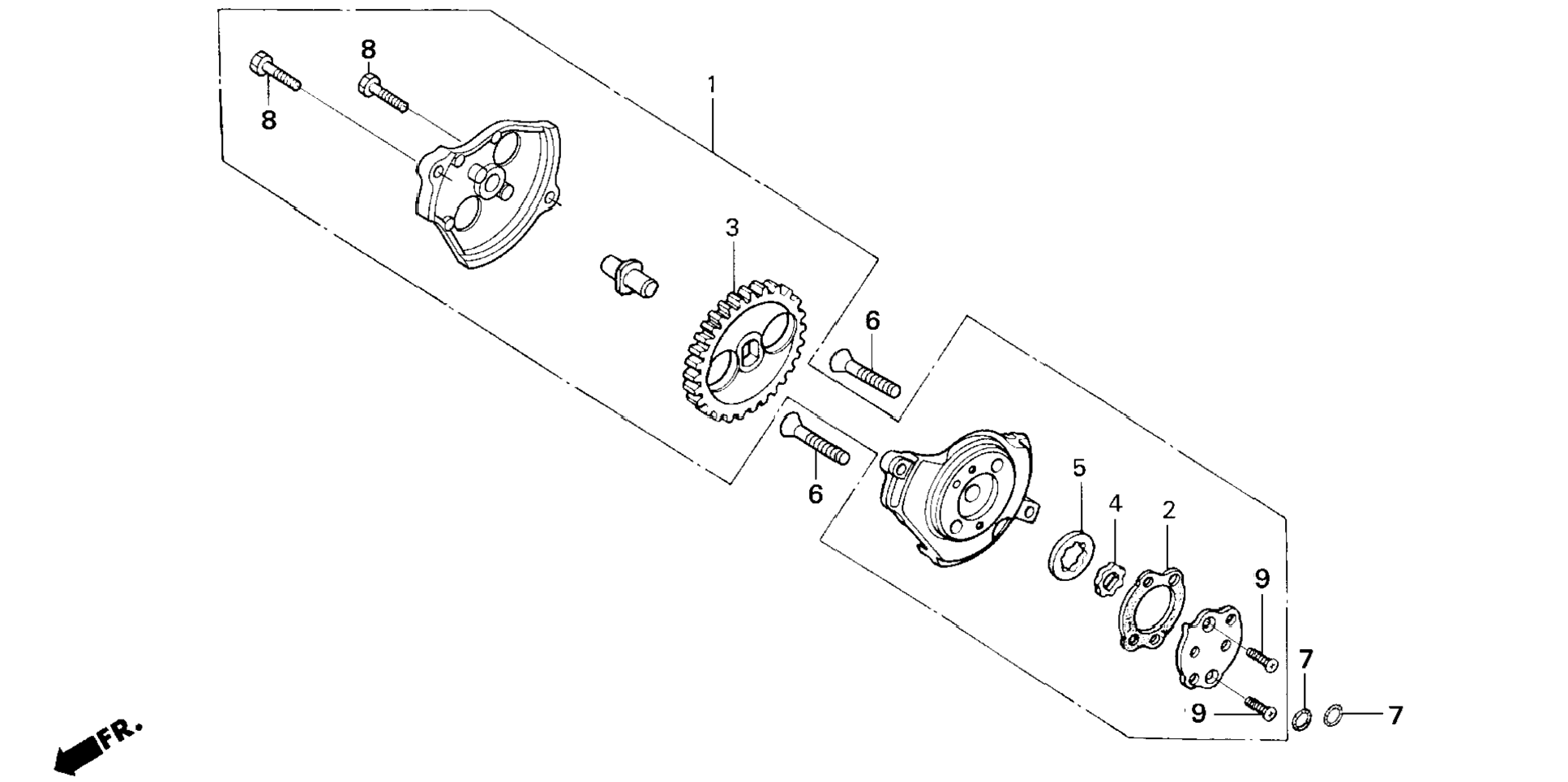 8
8
1
3
6
6
5
4
2
9
7
9
7
FR.