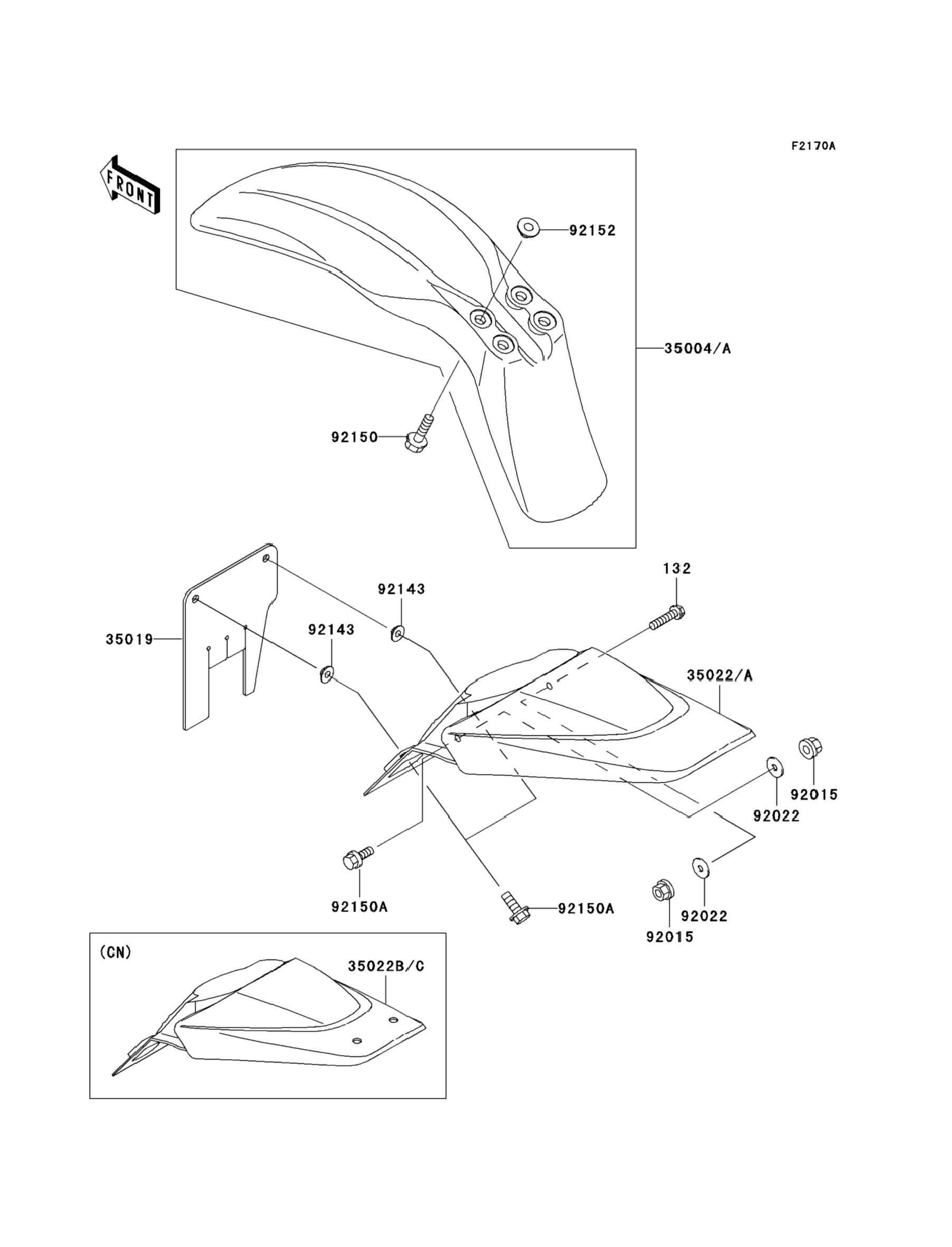 F2170A

FRONT

92152

35004/A

92150

132

92143

92143

35019

35022/A

92015

92022

92150A

92150A

92022

92015

(CN)

35022B/C