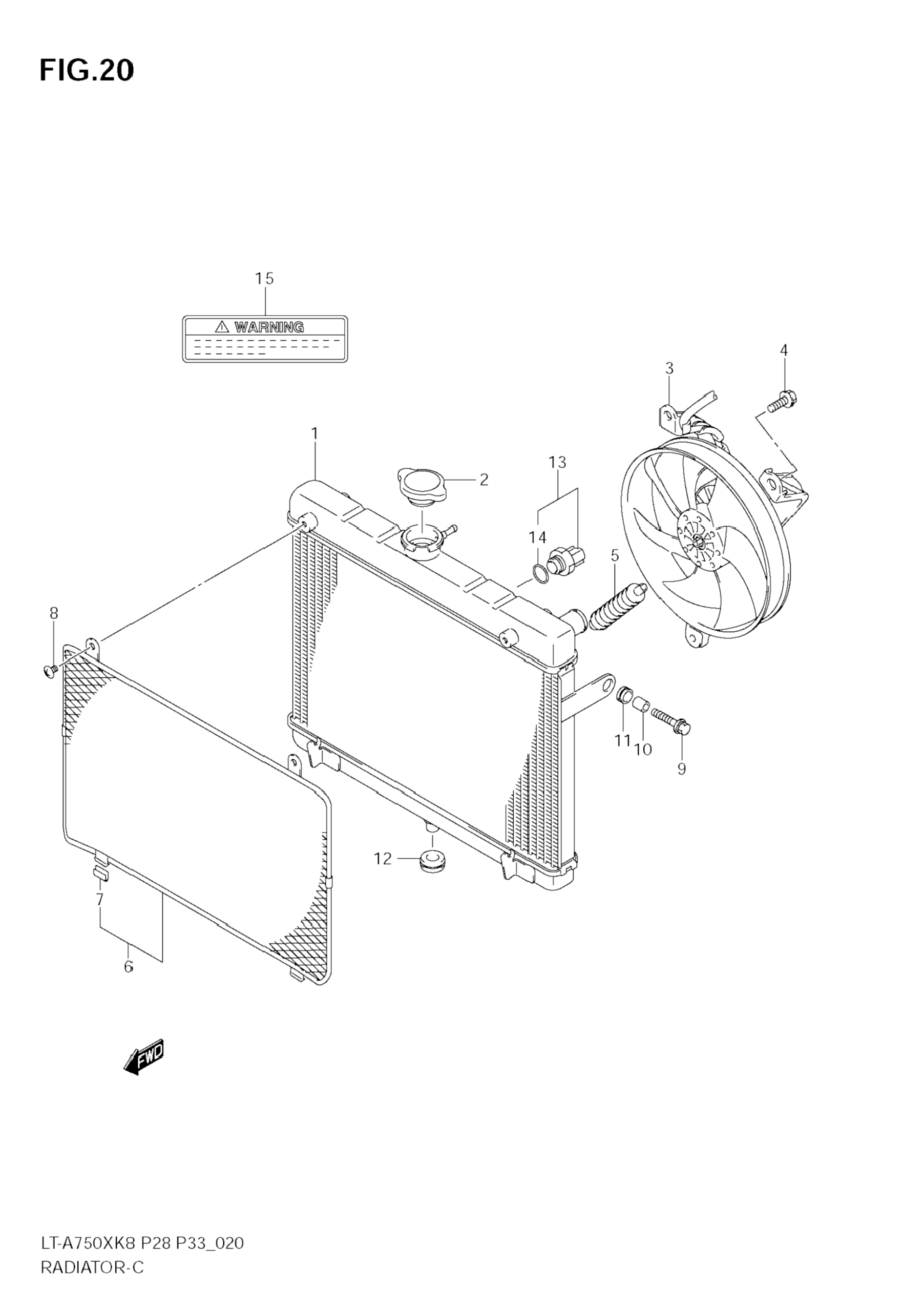 FIG.20

15

⚠ WARNING

4

3

1

2

13

14

5

8

11

10

9

12

7

6

FWD

LT-A750XK8 P28 P33_020
RADIATOR-C