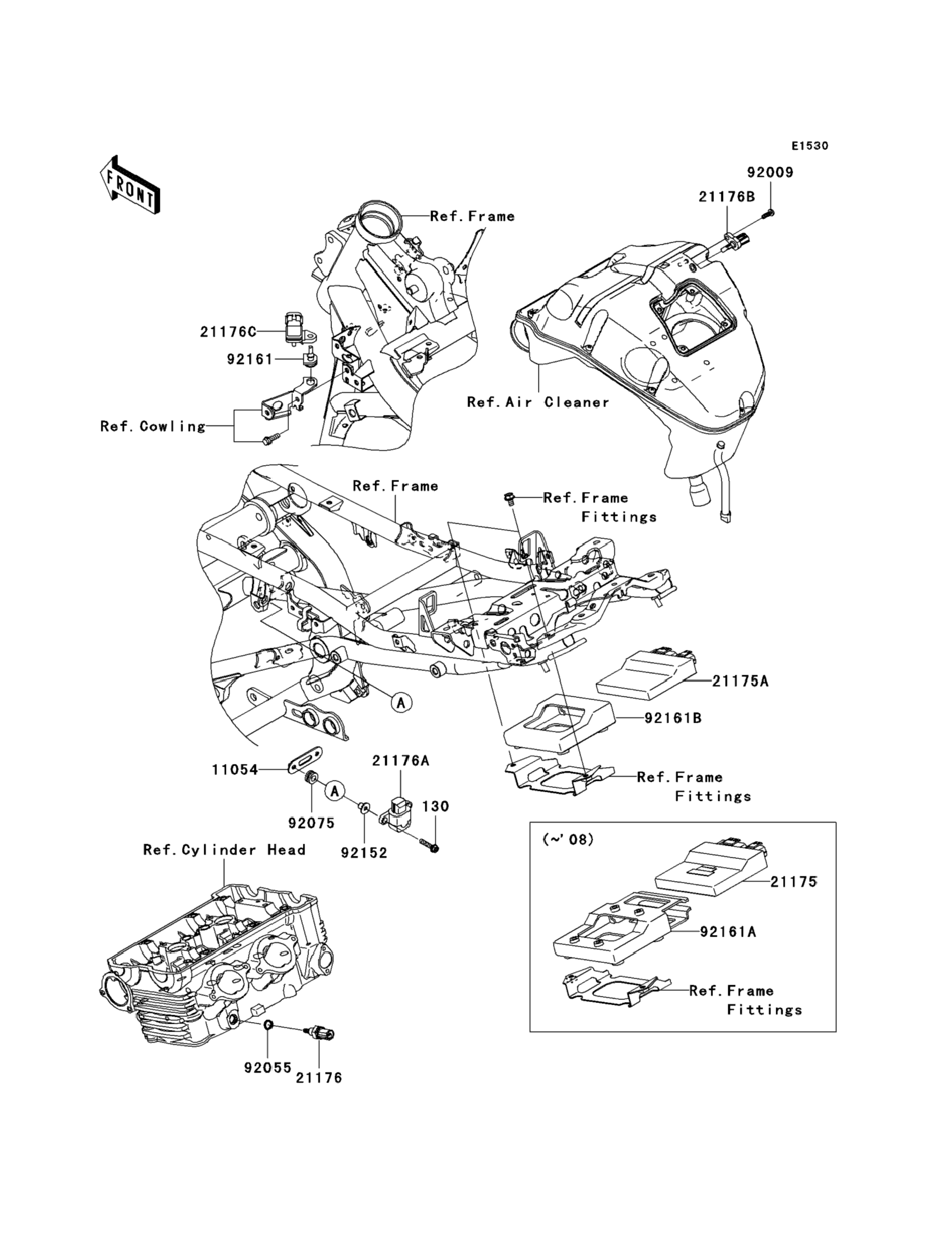 E1530

FRONT

92009

21176B

Ref.Frame

21176C

92161

Ref.Air Cleaner

Ref.Cowling

Ref.Frame

Ref.Frame Fittings

21175A

A

92161B

11054

21176A

Ref.Frame Fittings

A

130

92075

92152

Ref.Cylinder Head

(~'08)

21175

92161A

Ref.Frame Fittings

92055

21176