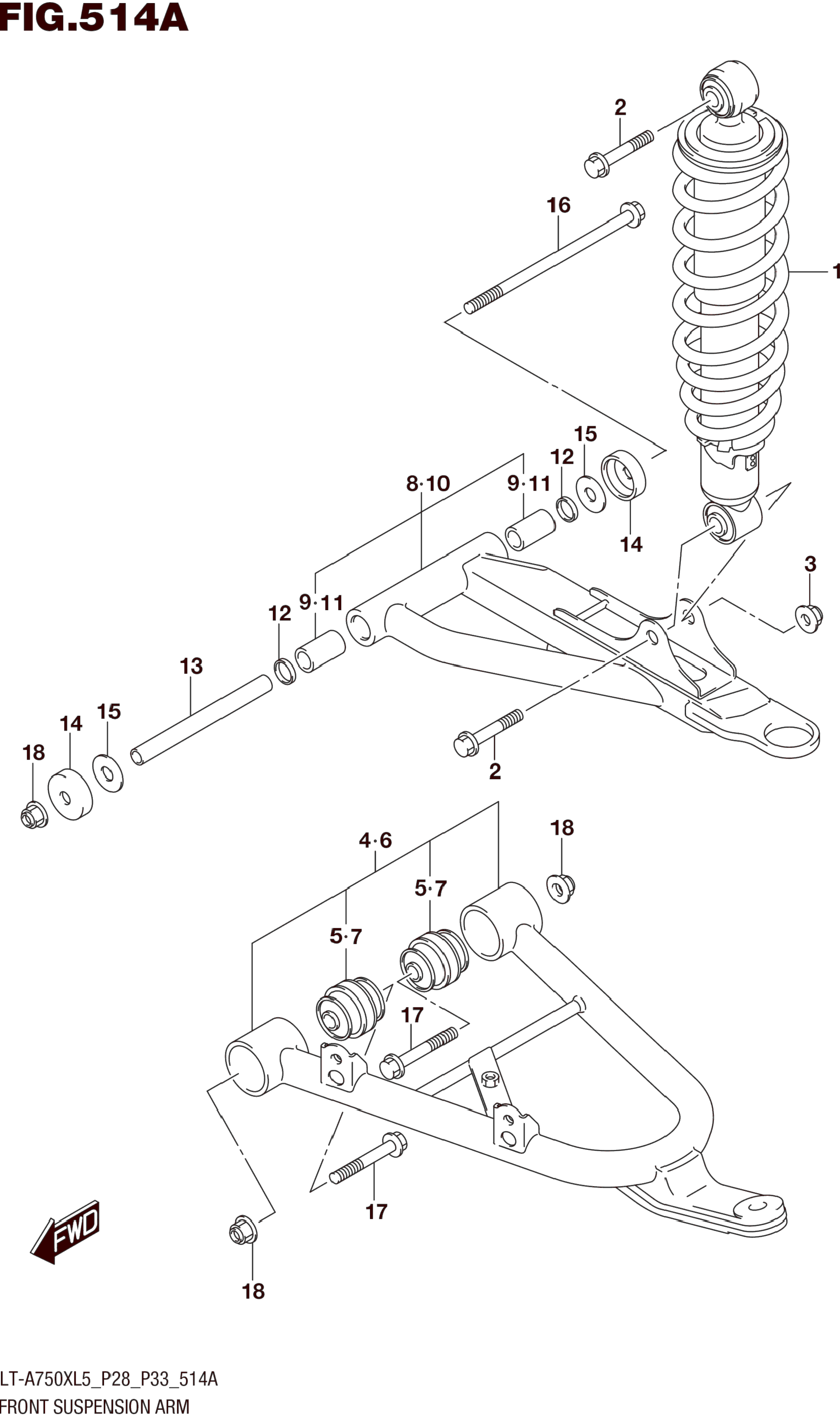 FIG.514A

2
16
1
15
12
8·10
9·11
14
3
12
9·11
13
14
15
18
2
4·6
18
5·7
5·7
17
17
FWD
18

LT-A750XL5_P28_P33_514A
FRONT SUSPENSION ARM