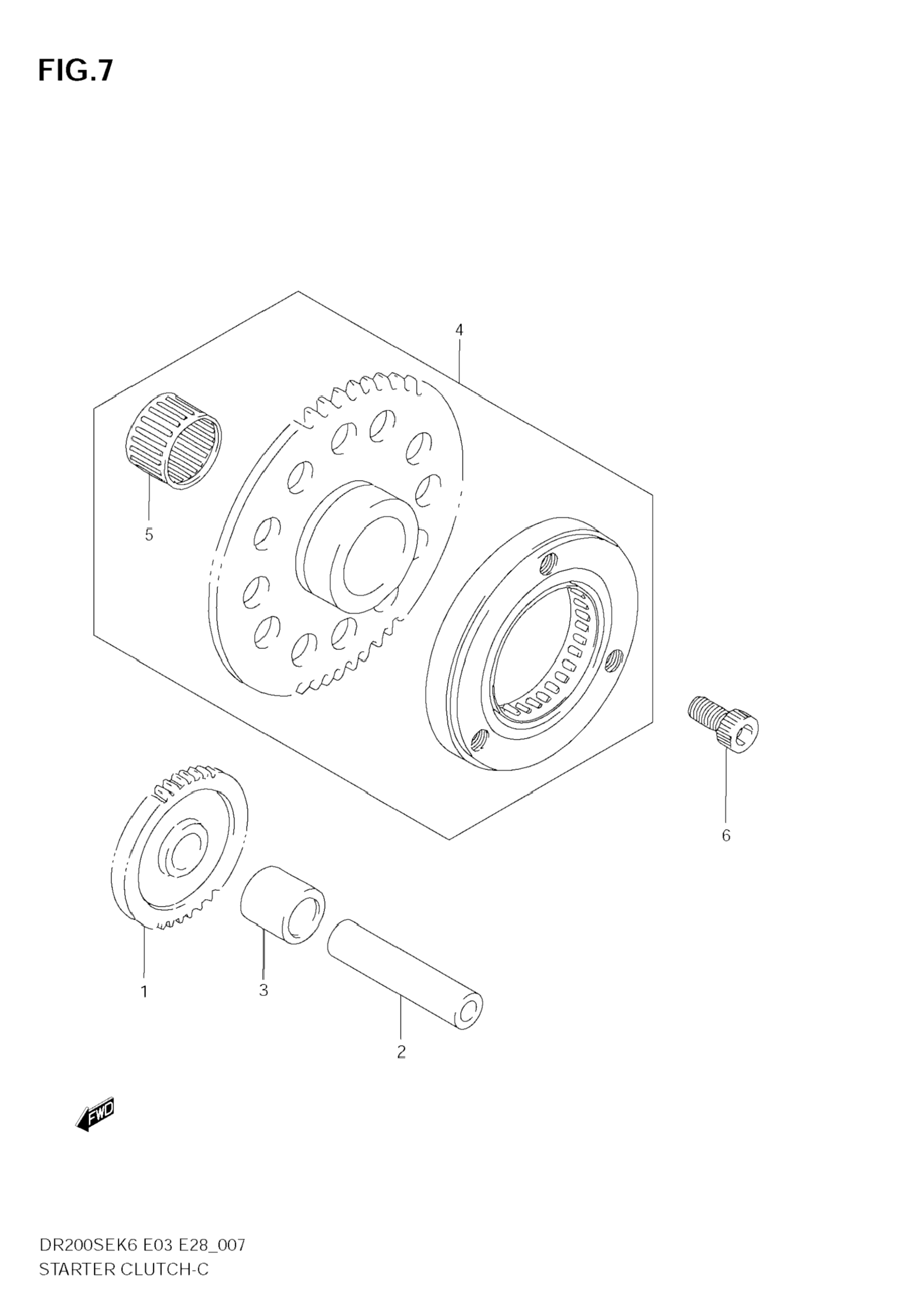 FIG.7

4

5

6

1

3

2

FWD

DR200SEK6 E03 E28_007
STARTER CLUTCH-C